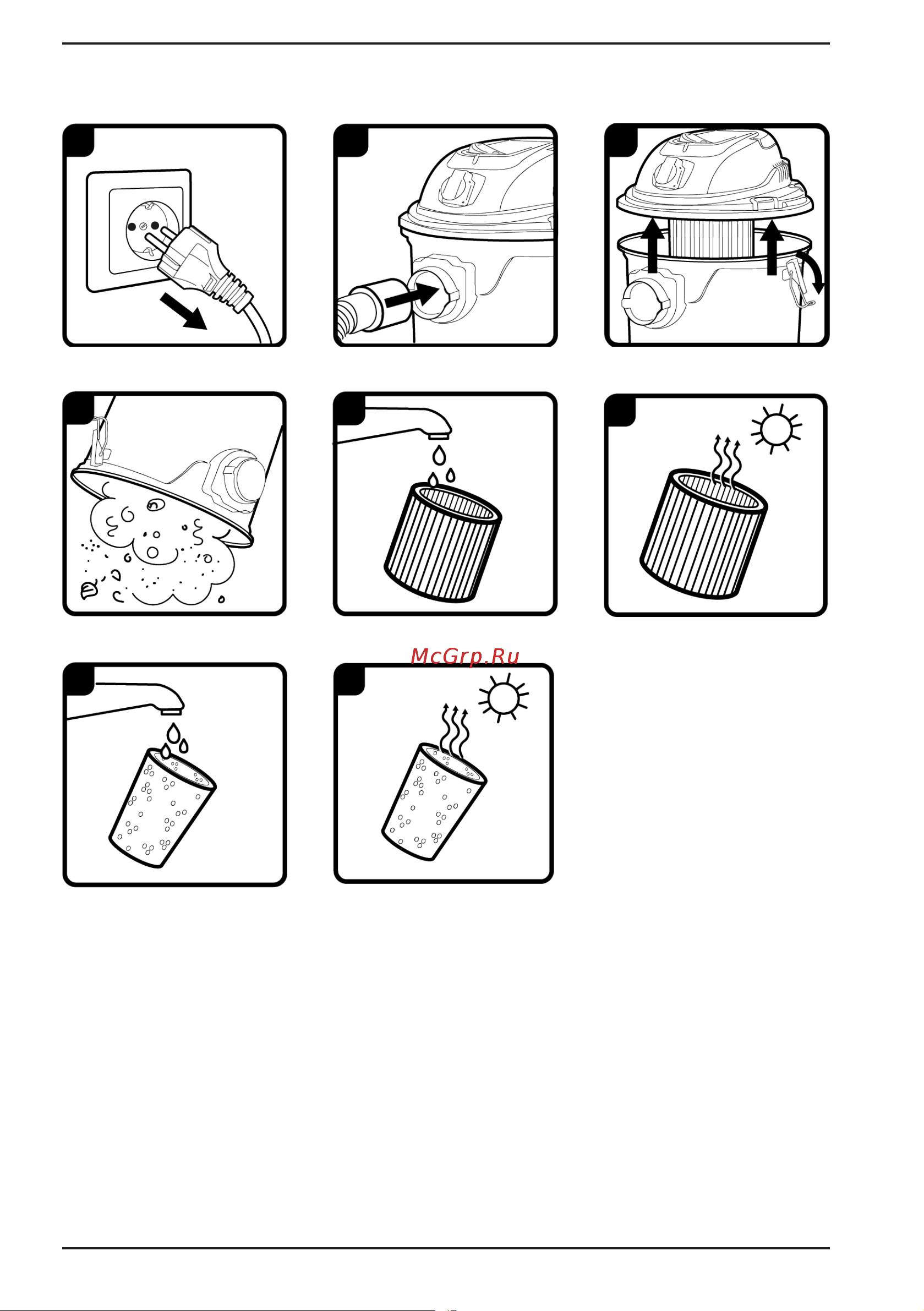 McGrp.Ru