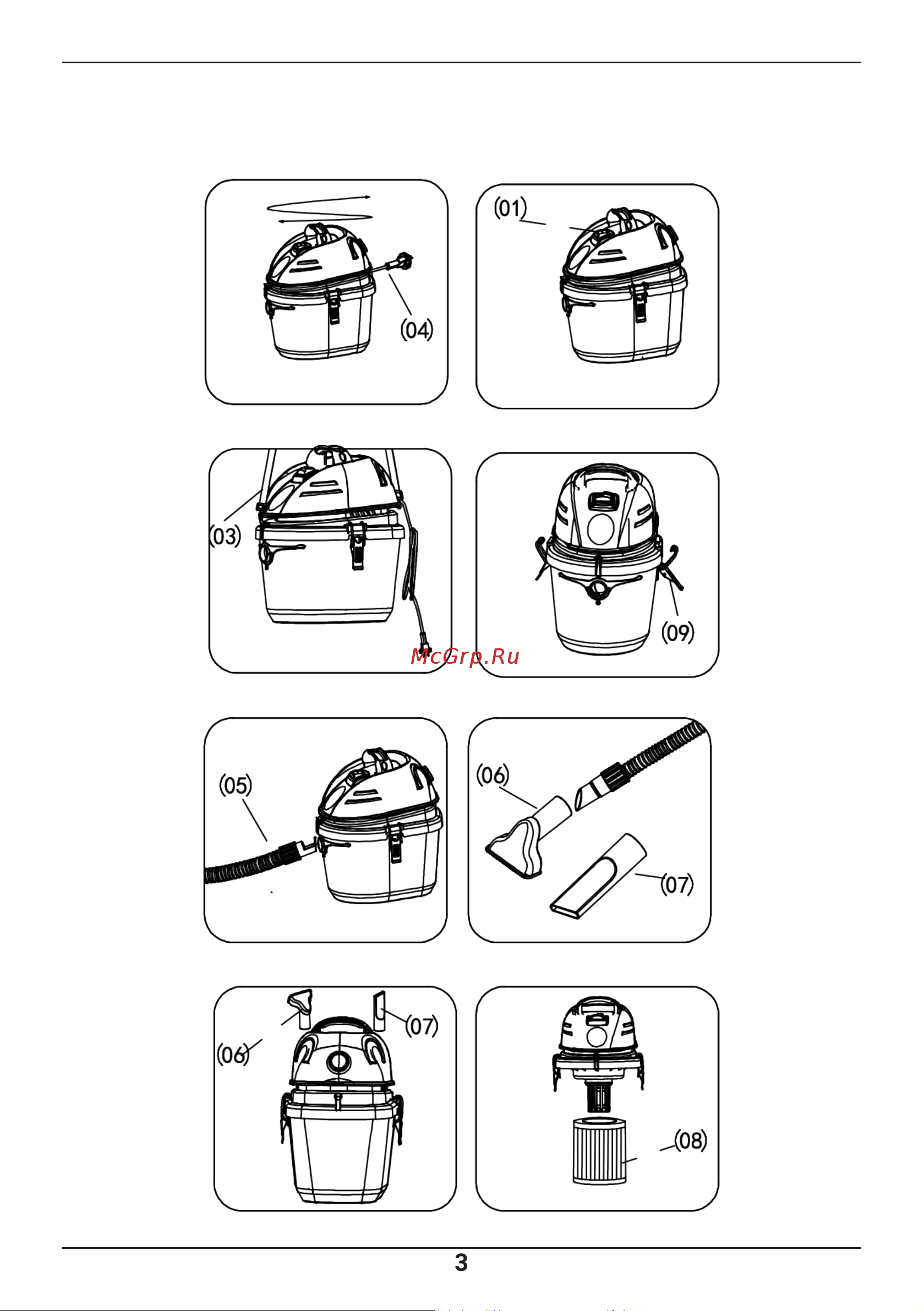 (04)

(01)

(03)

(09)

McGrp.Ru

(05)

(06)

(07)

(06)

(07)

(08)

3