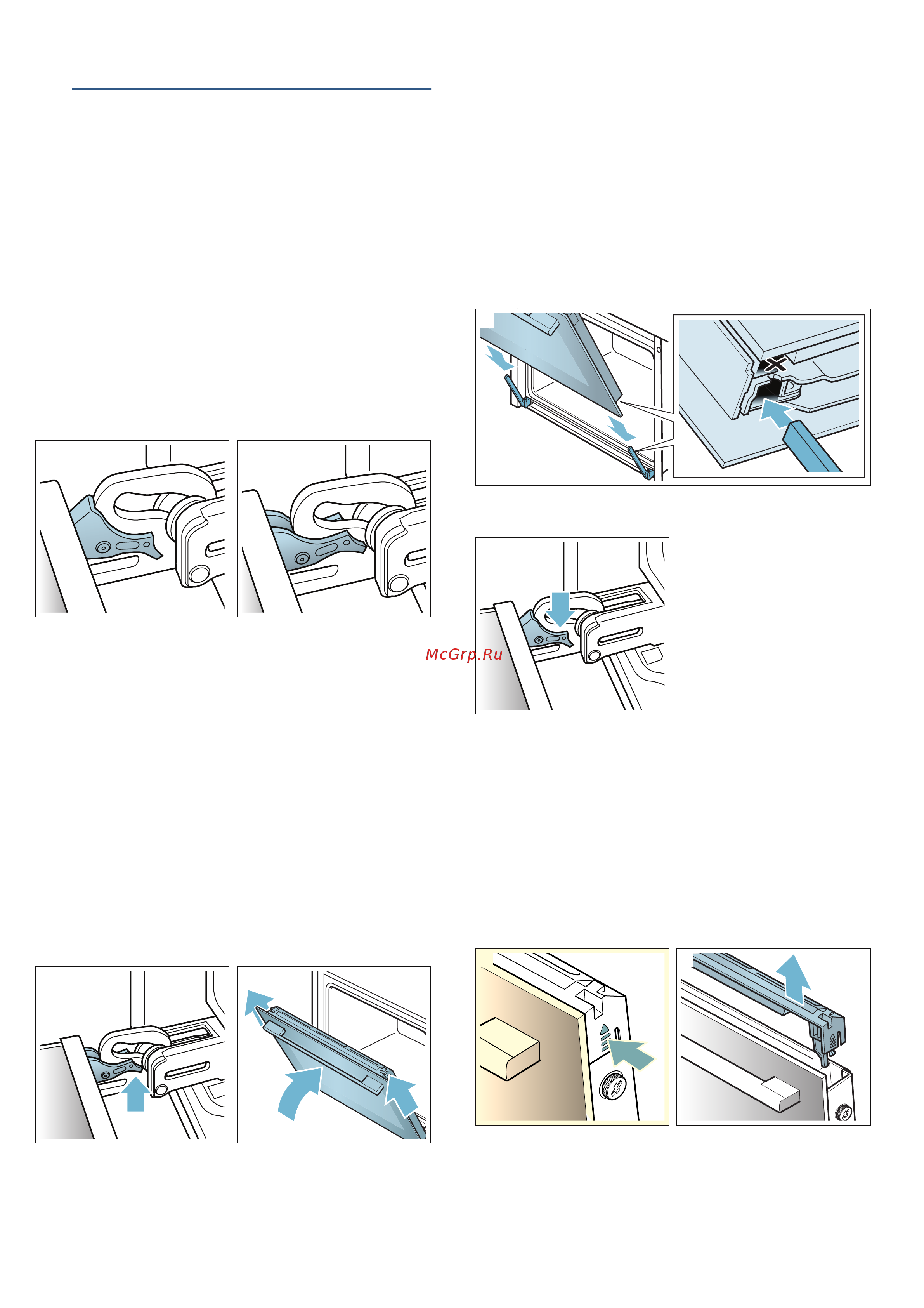 McGrp.Ru