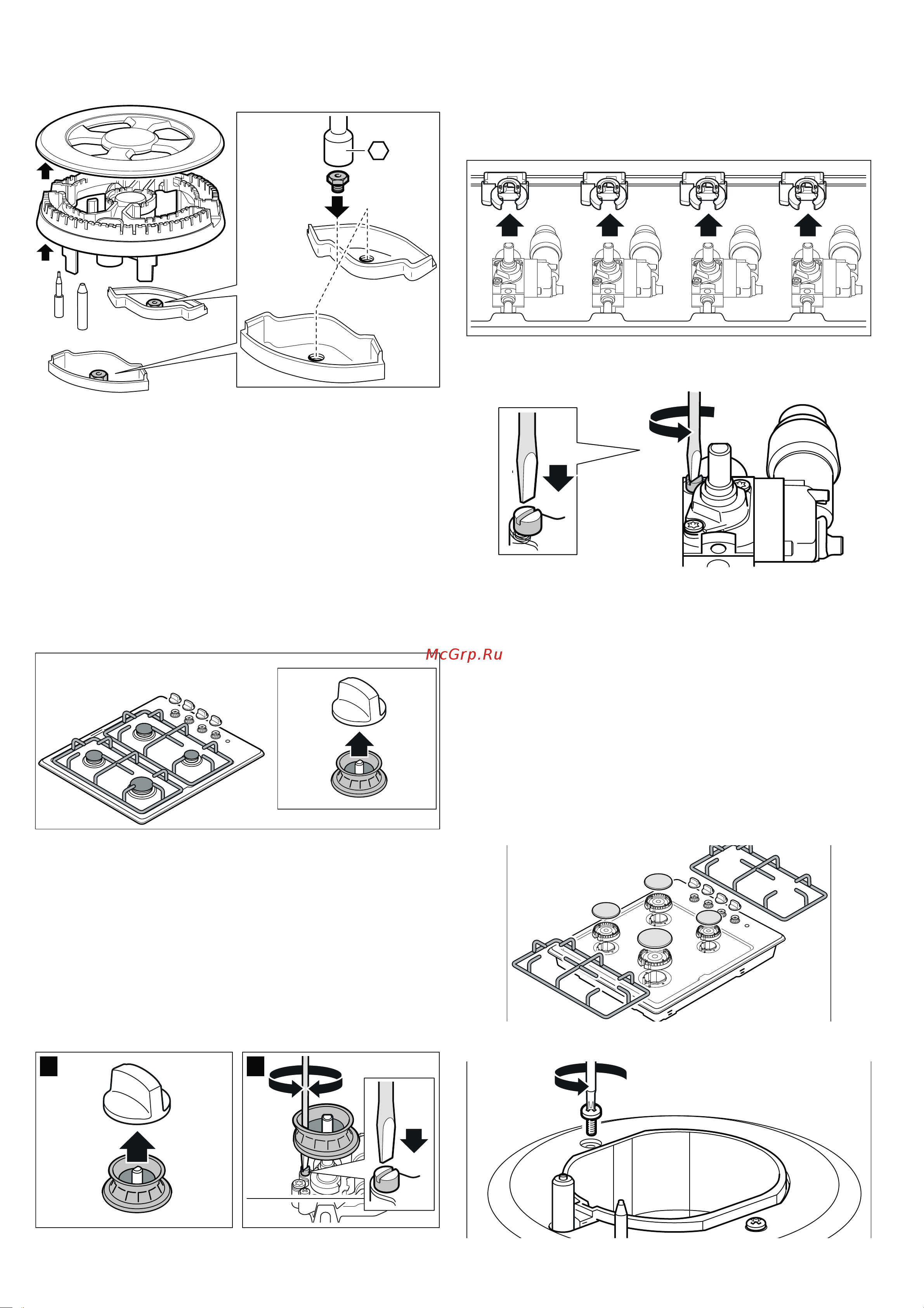 McGrp.Ru