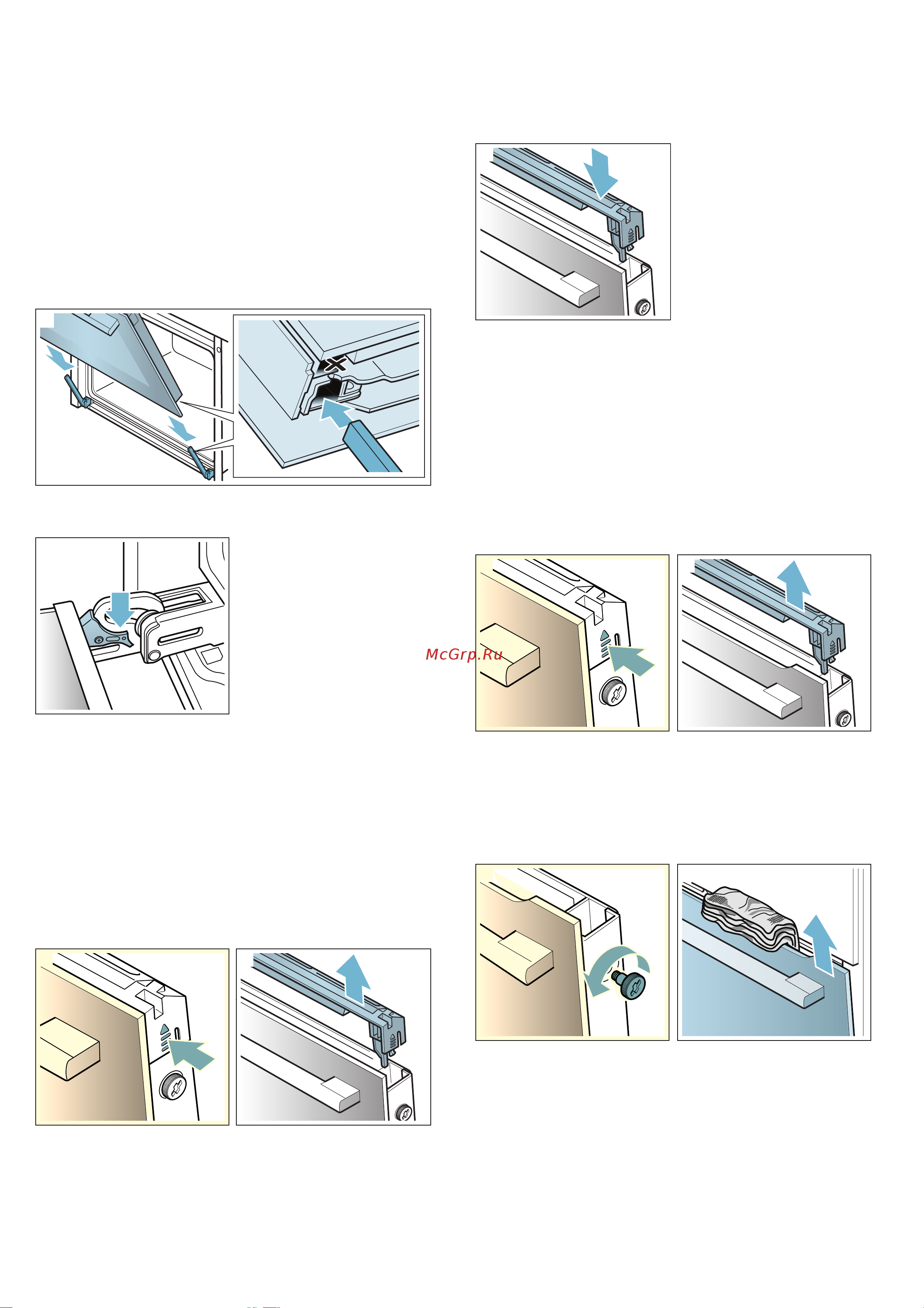 McGrp.Ru