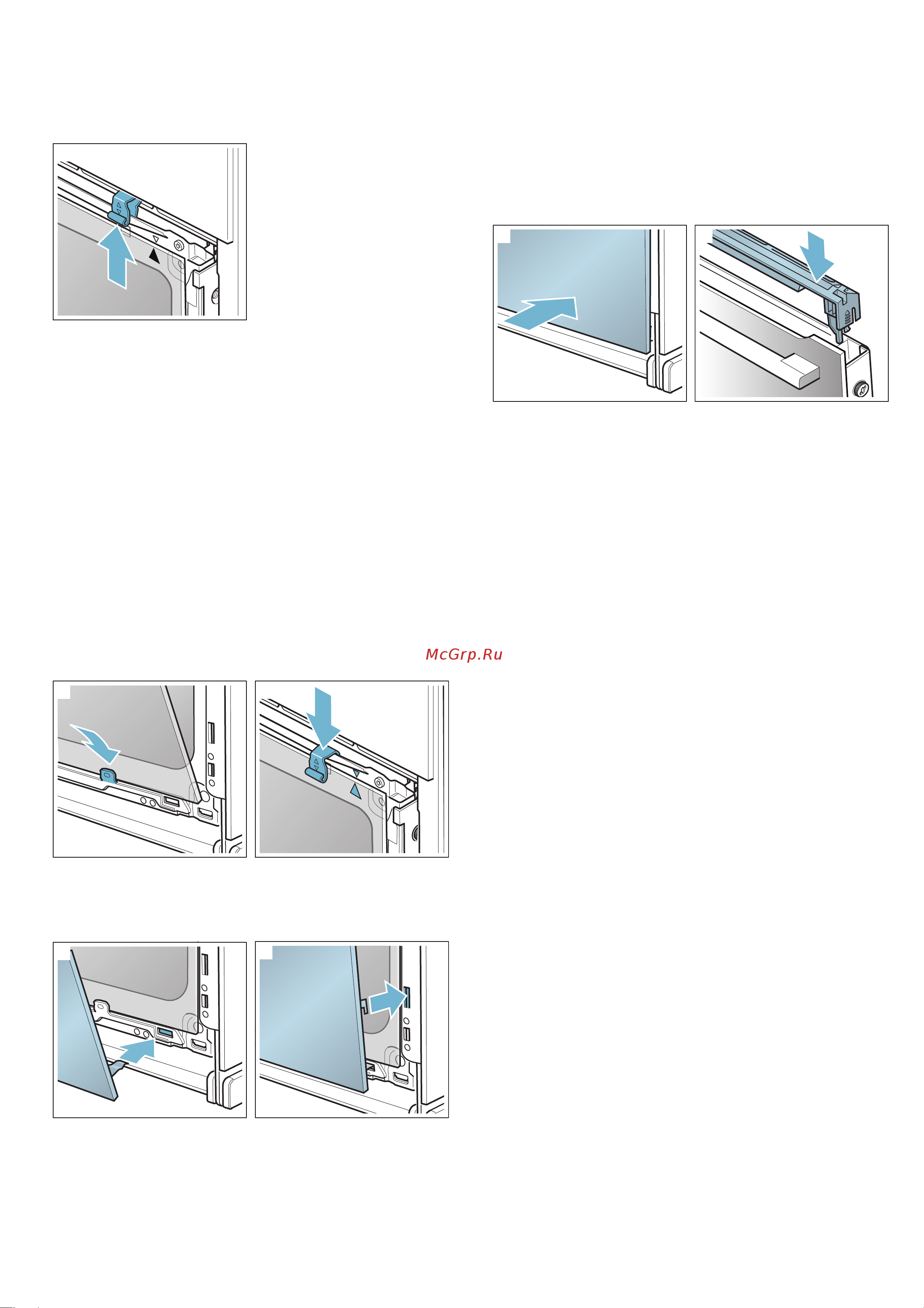 McGrp.Ru