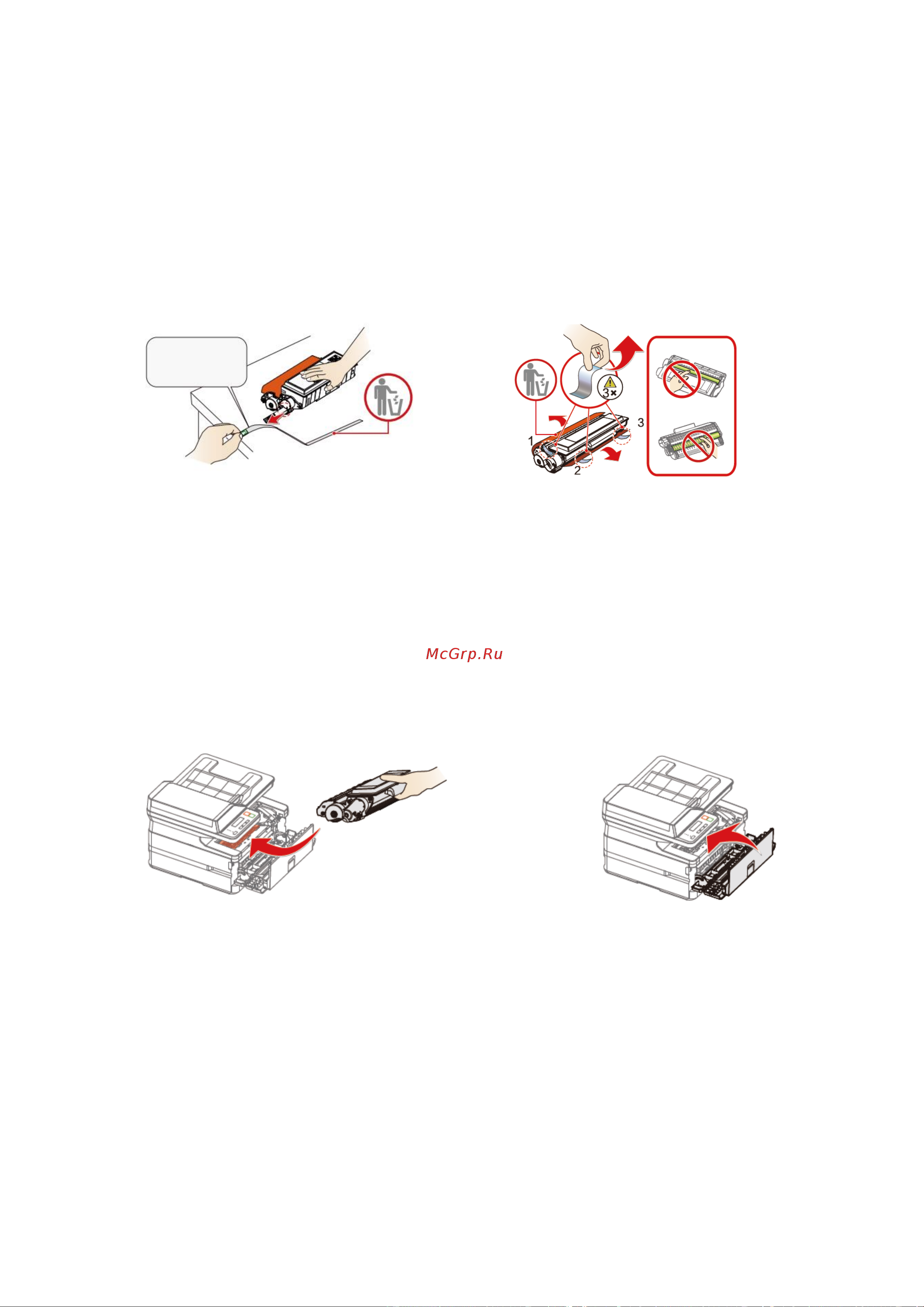 3×

1

2

3

McGrp.Ru