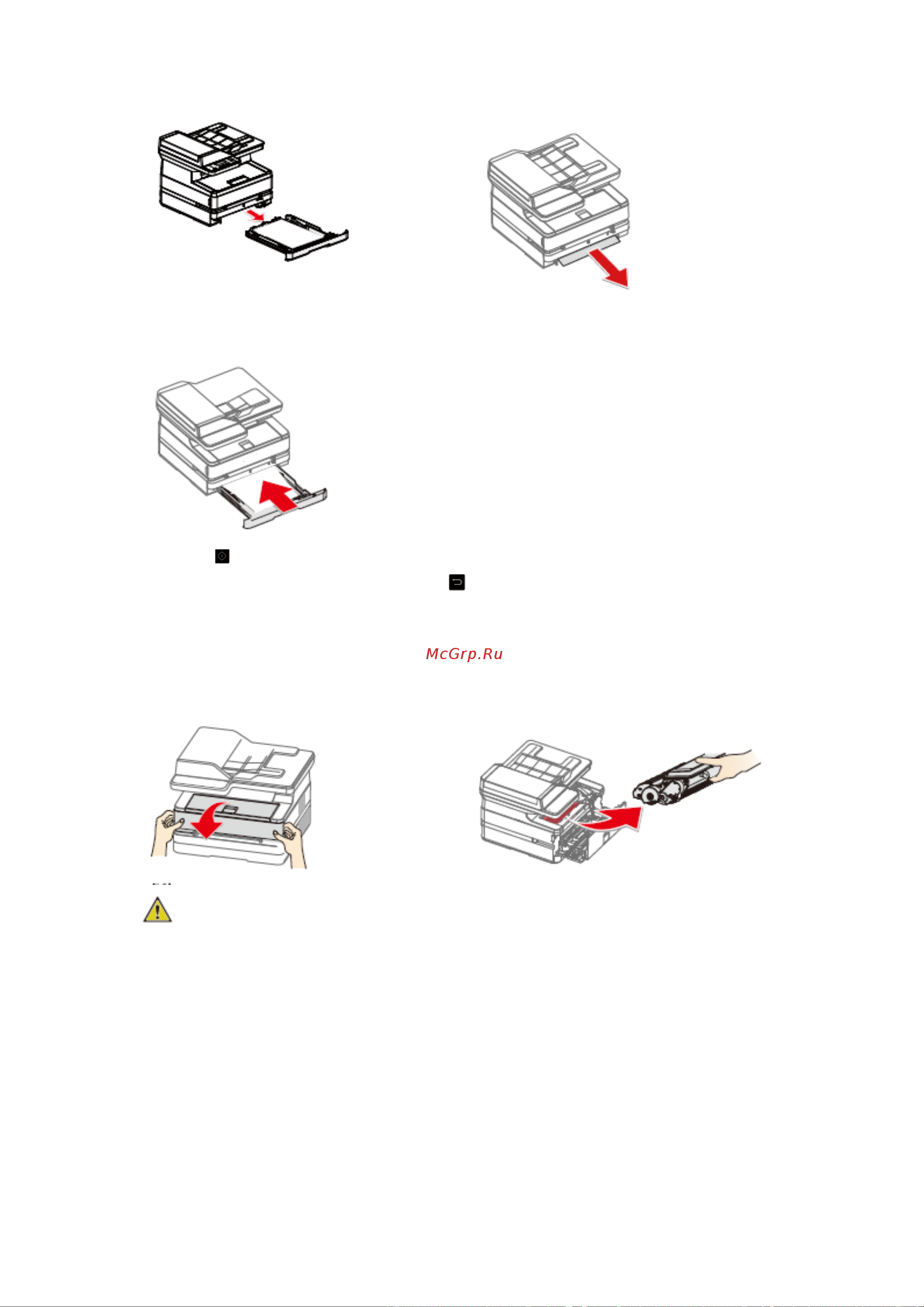 McGrp.Ru