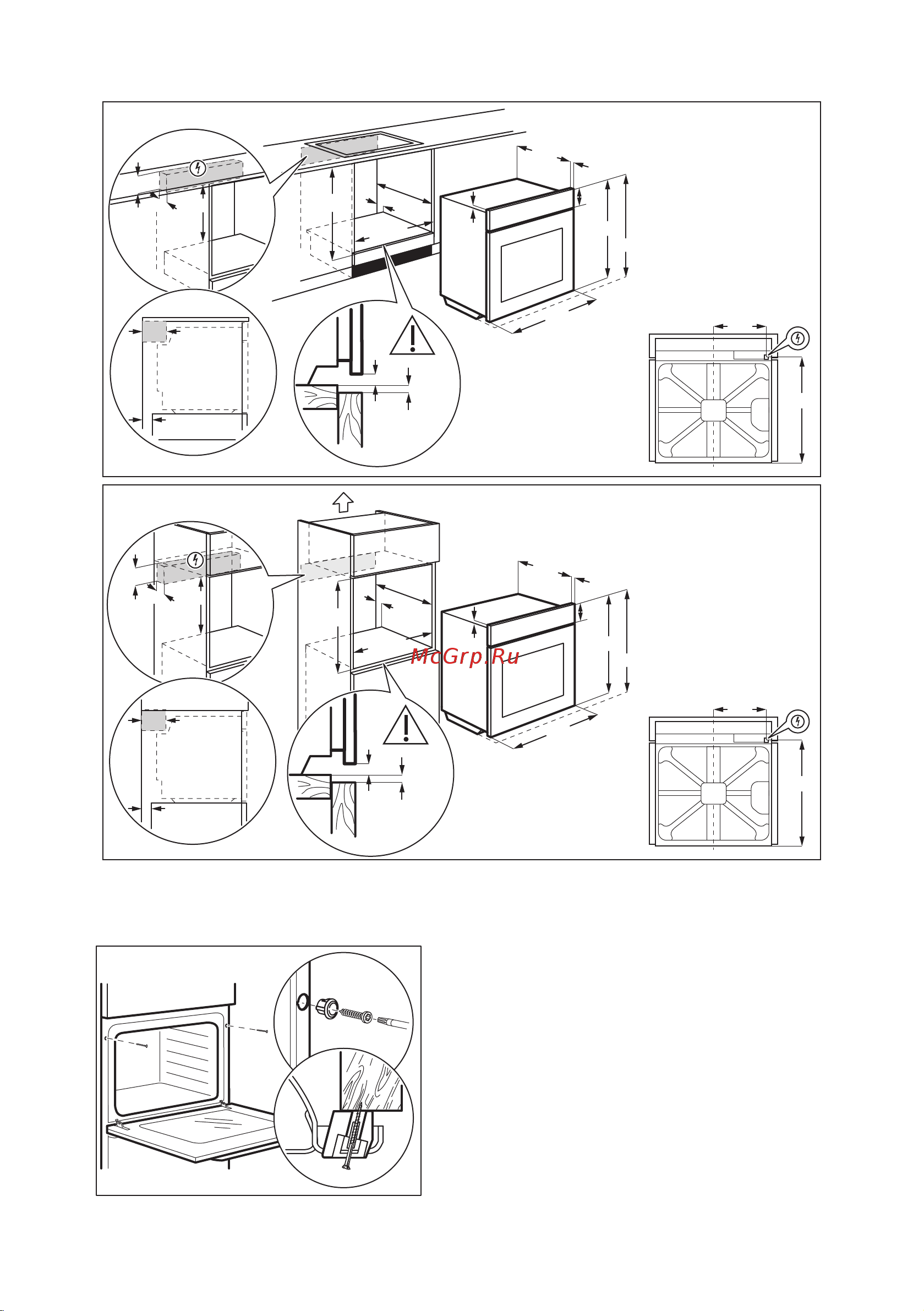 McGrp.Ru