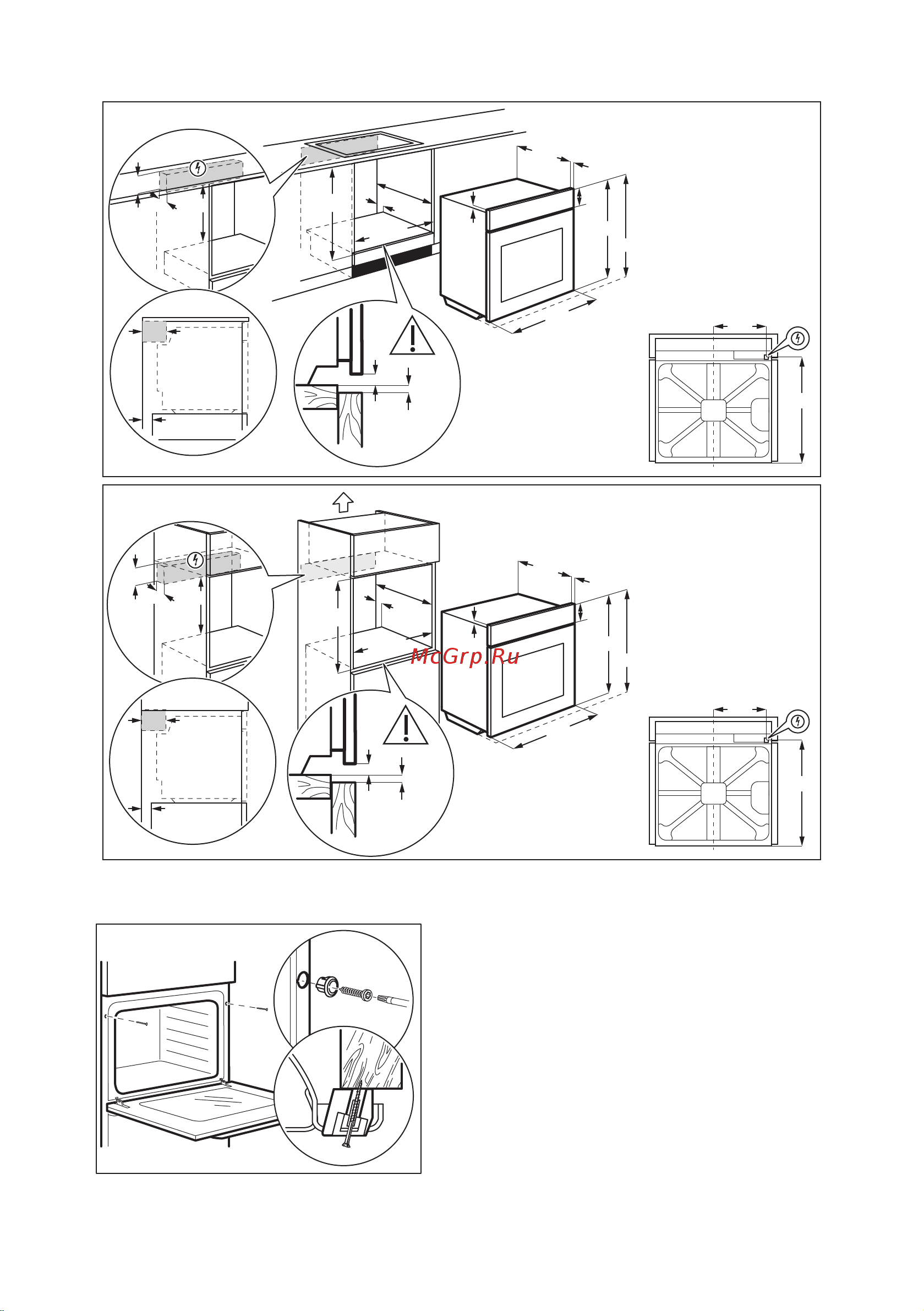 McGrp.Ru