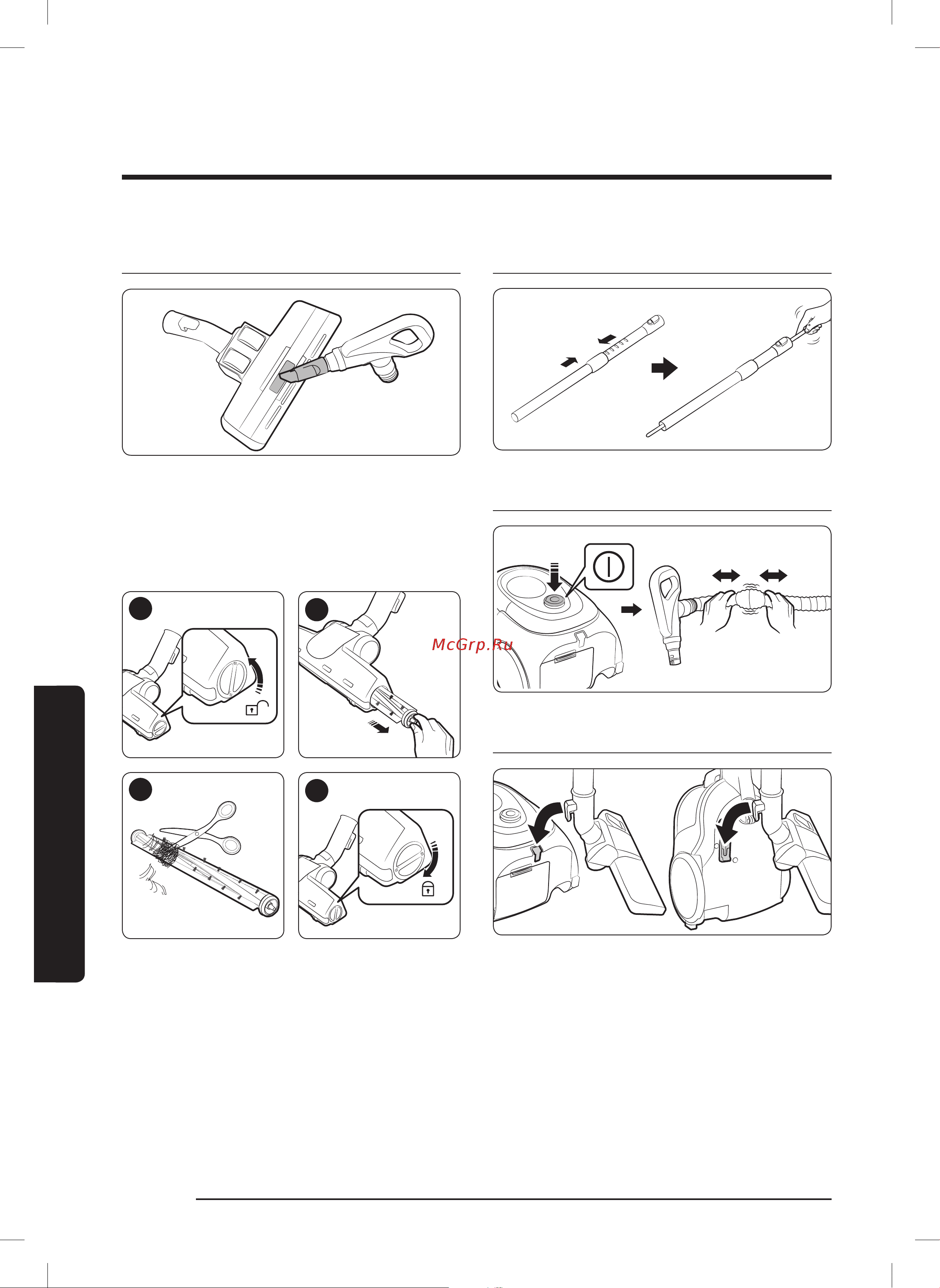 McGrp.Ru