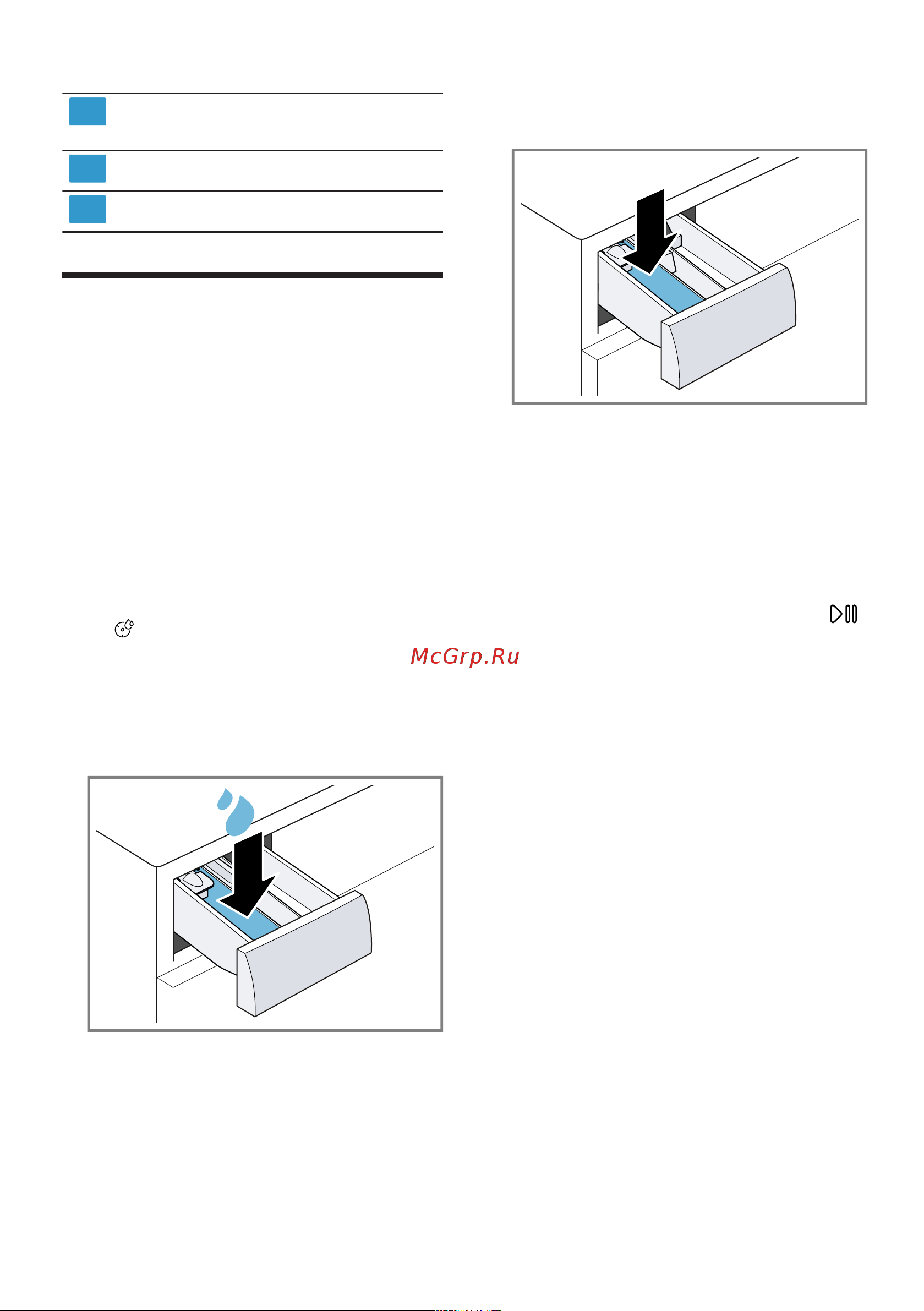 McGrp.Ru