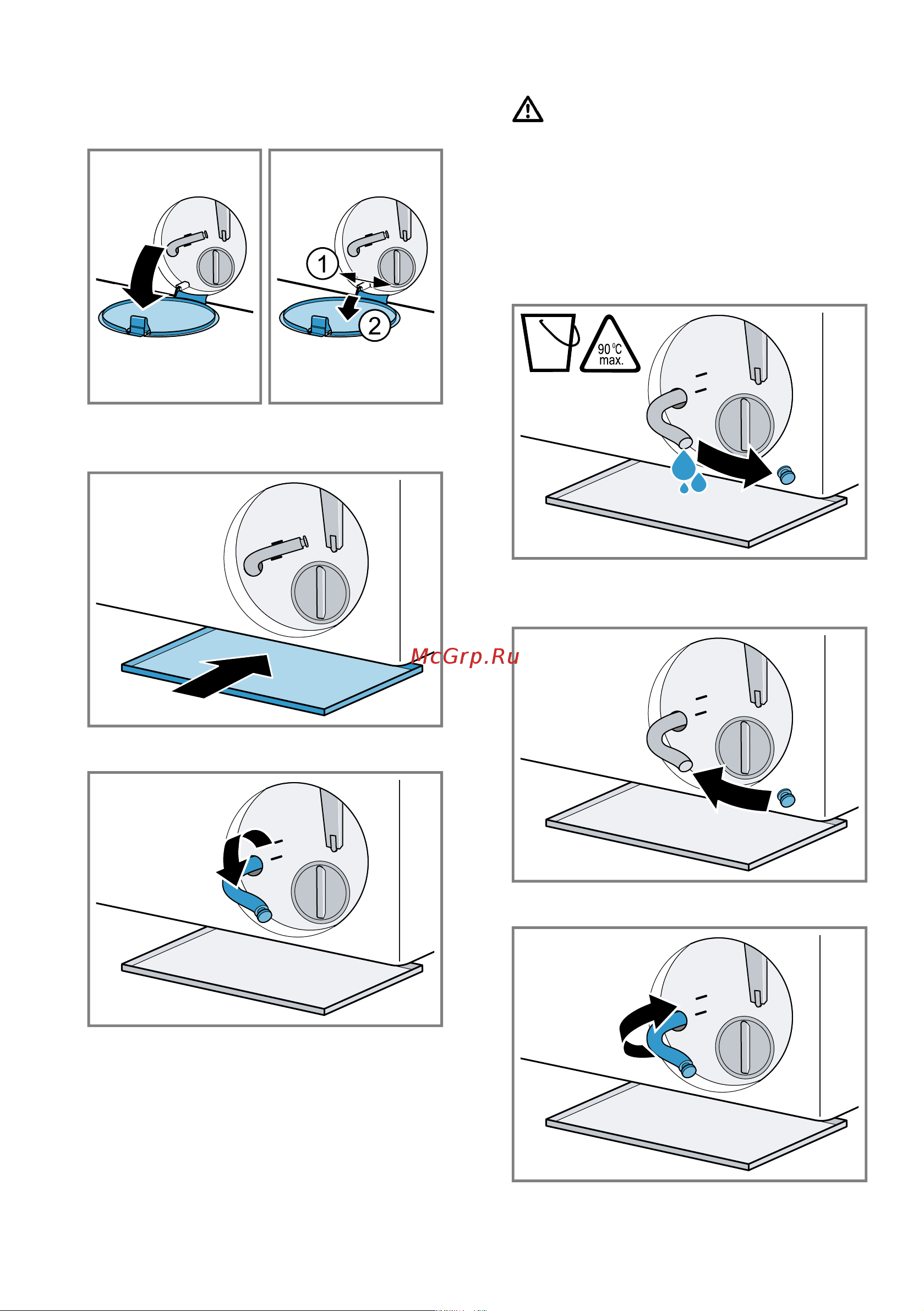 1
2
90 °C
max.
McGrp.Ru