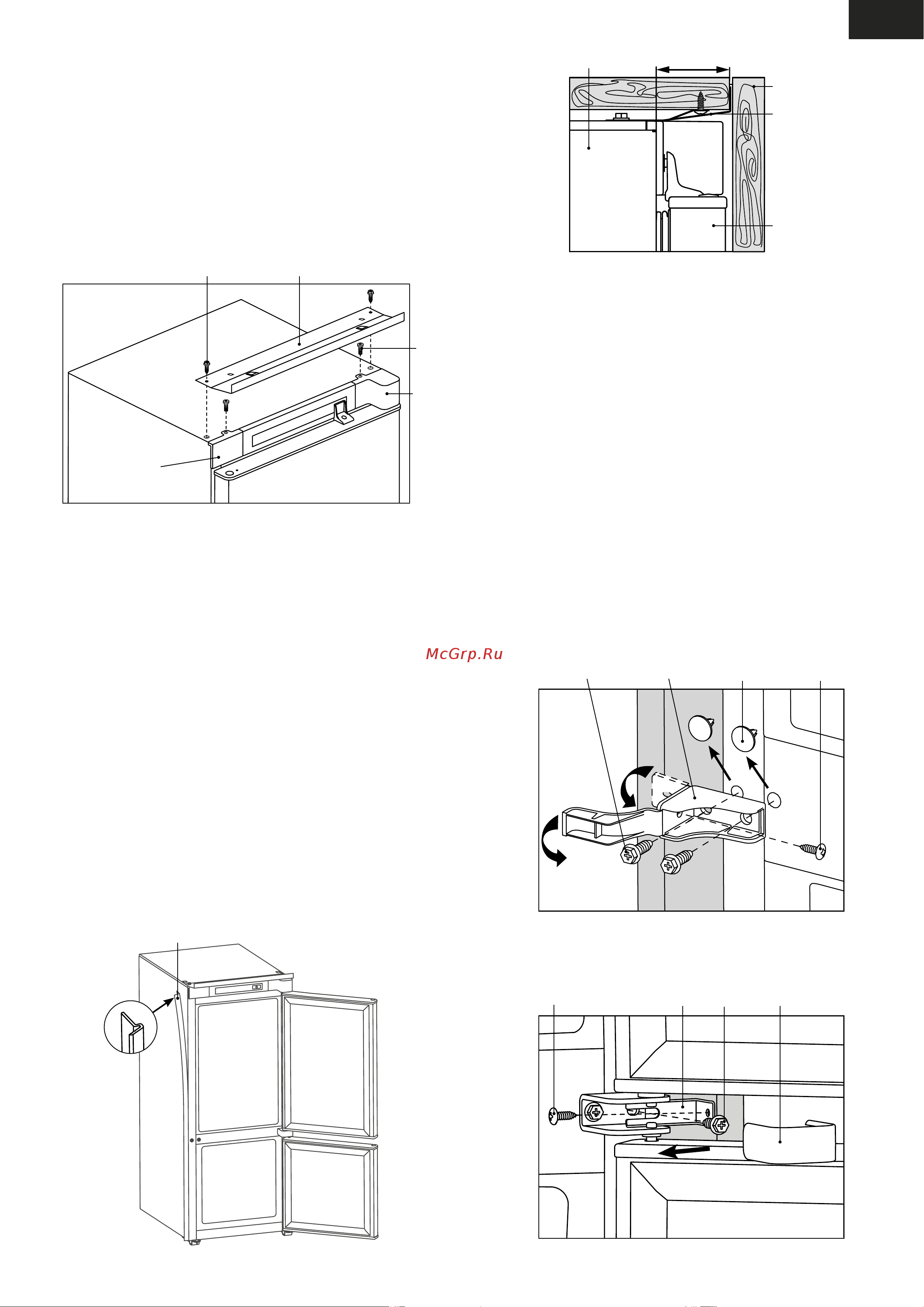 McGrp.Ru