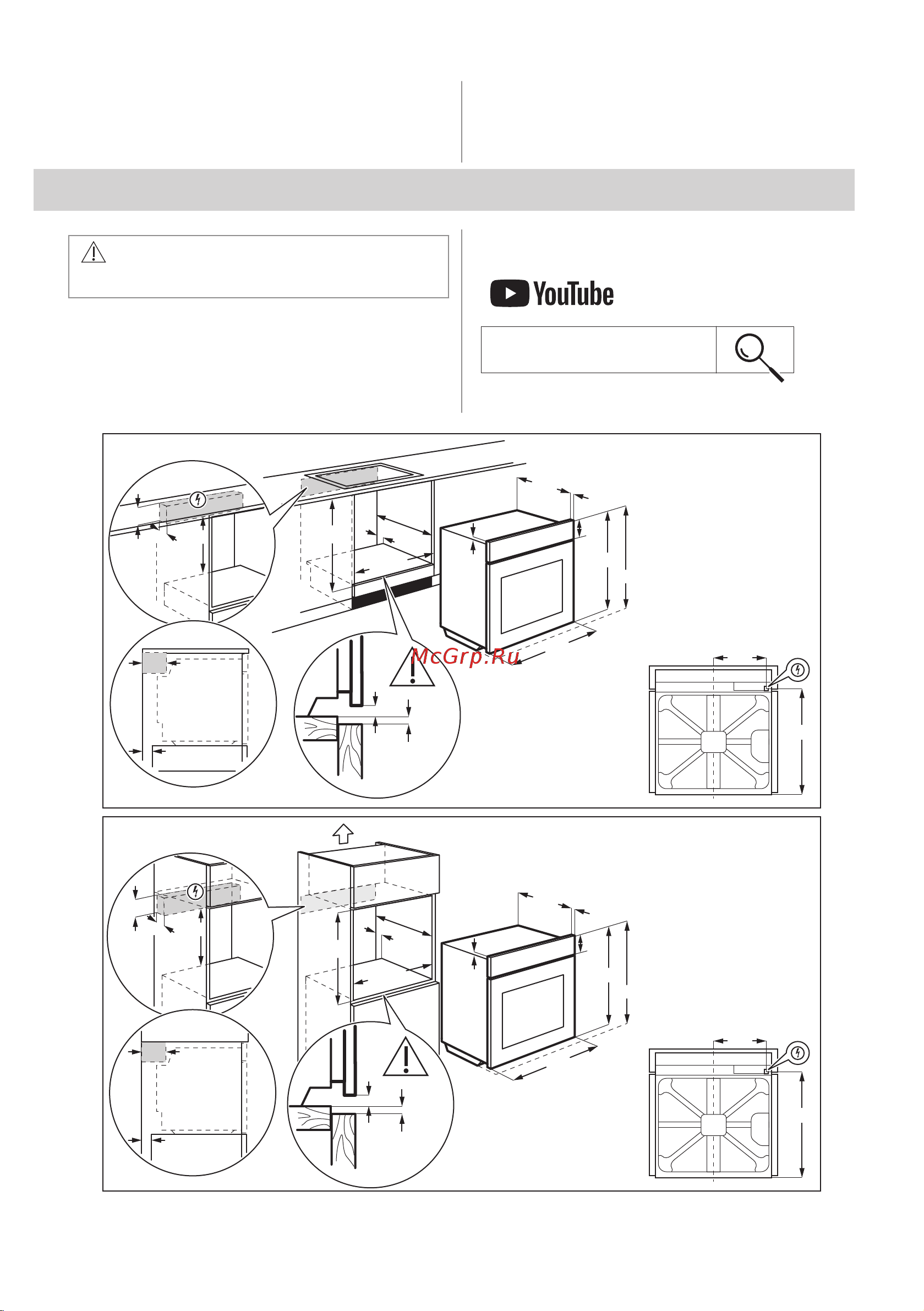 YouTube

McGrp.Ru