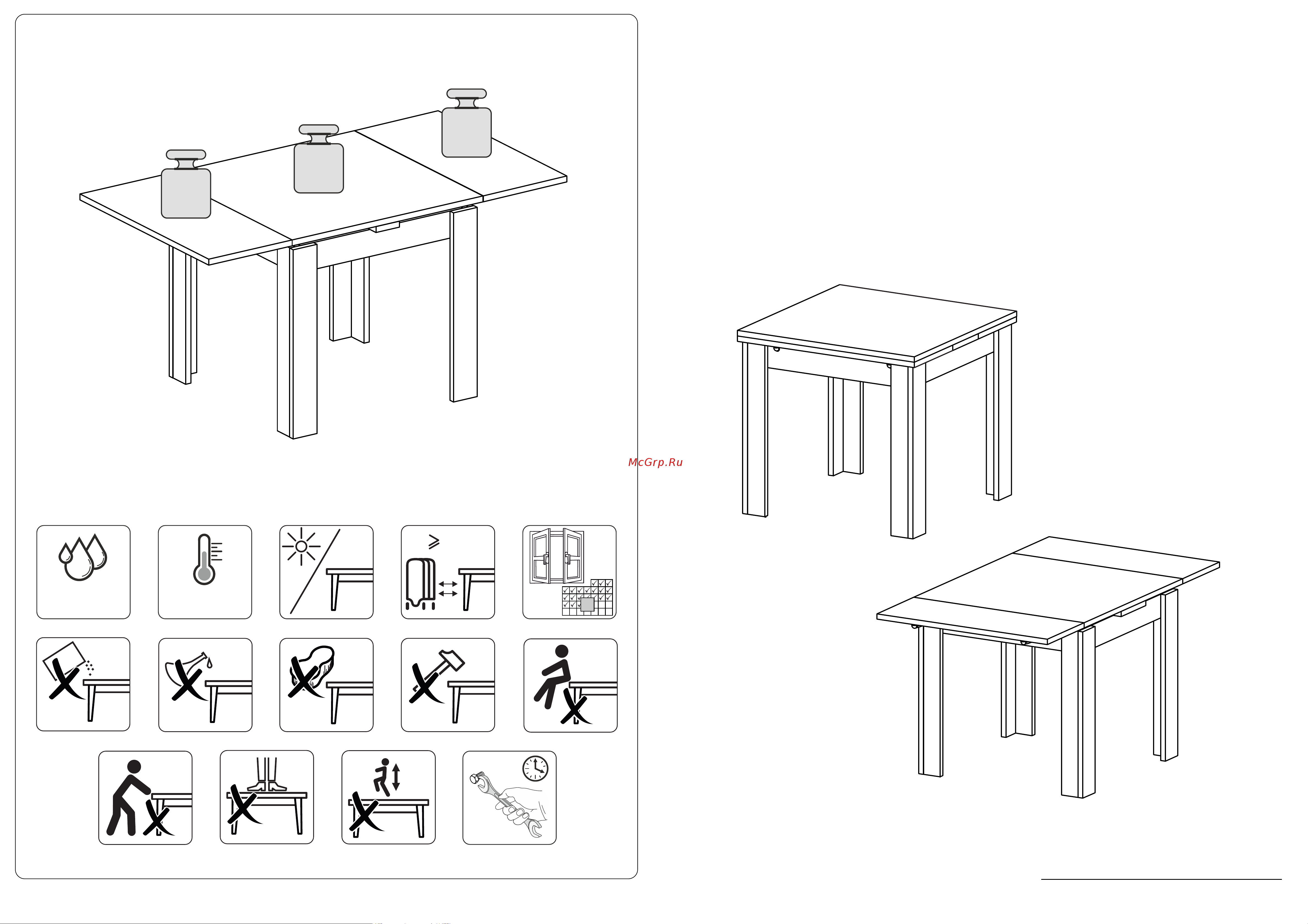 McGrp.Ru