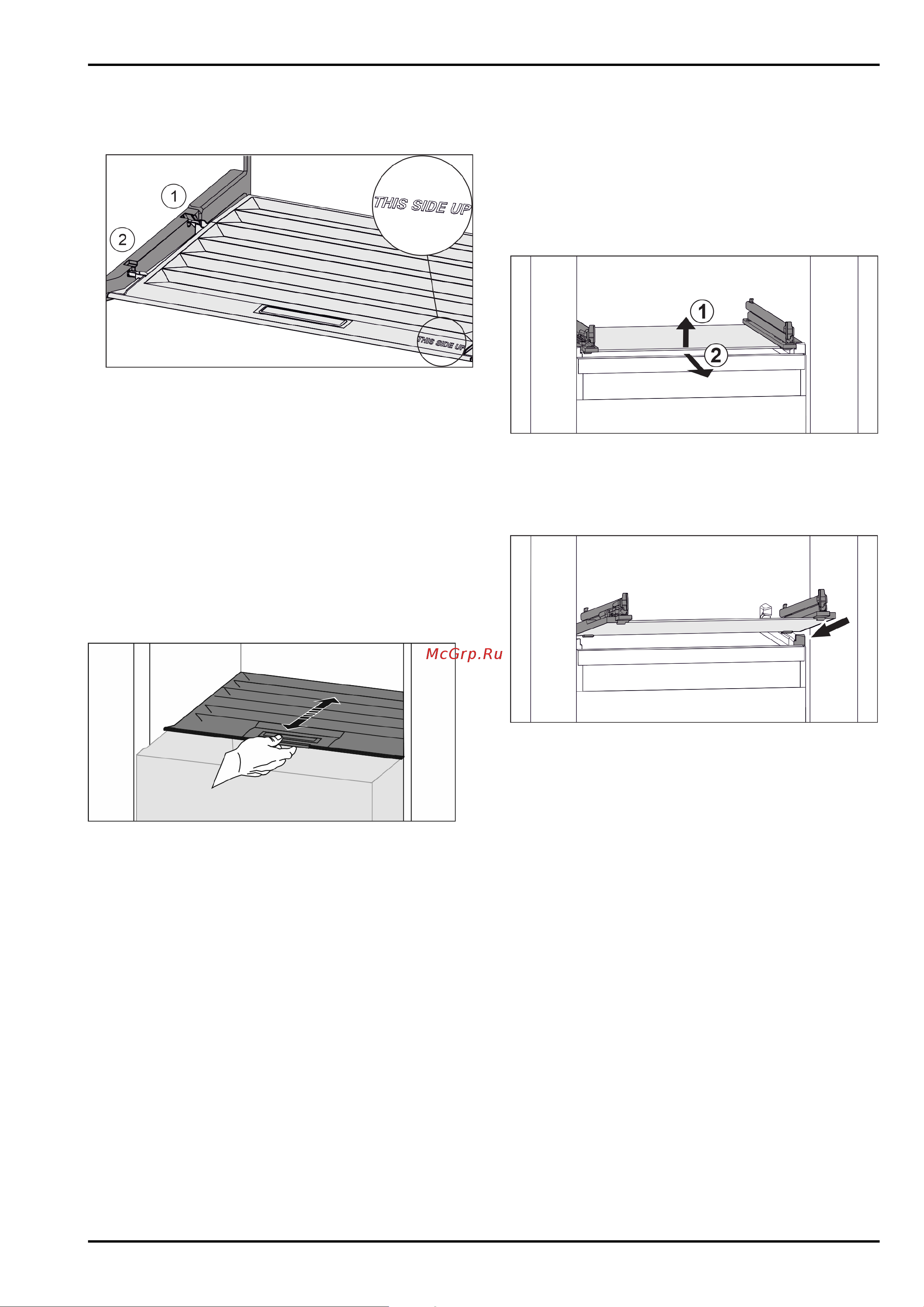 1
2
THIS SIDE UP
THIS SIDE UP

1
2

McGrp.Ru