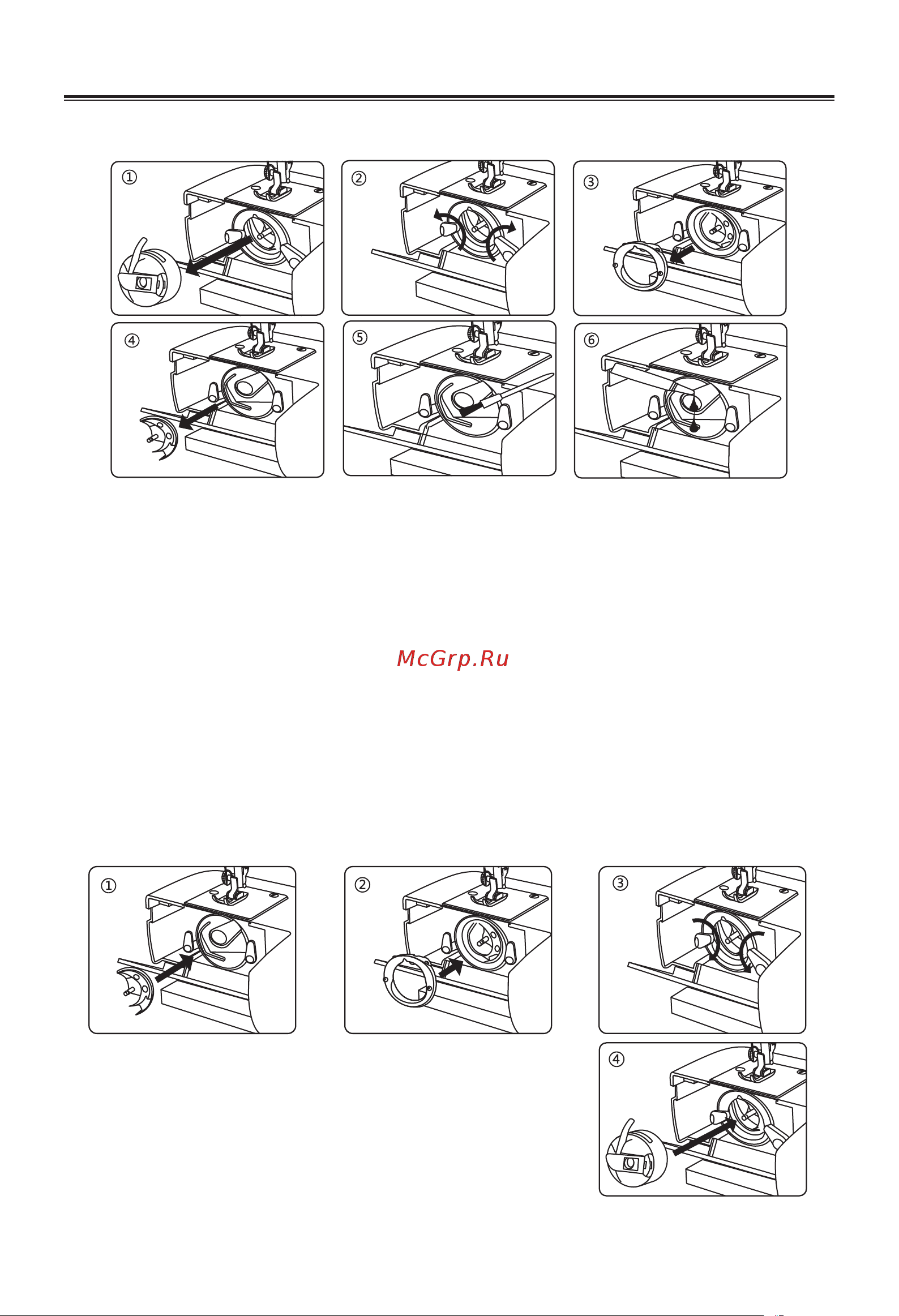 ①
②
③
④
⑤
⑥

McGrp.Ru

①
②
③
④