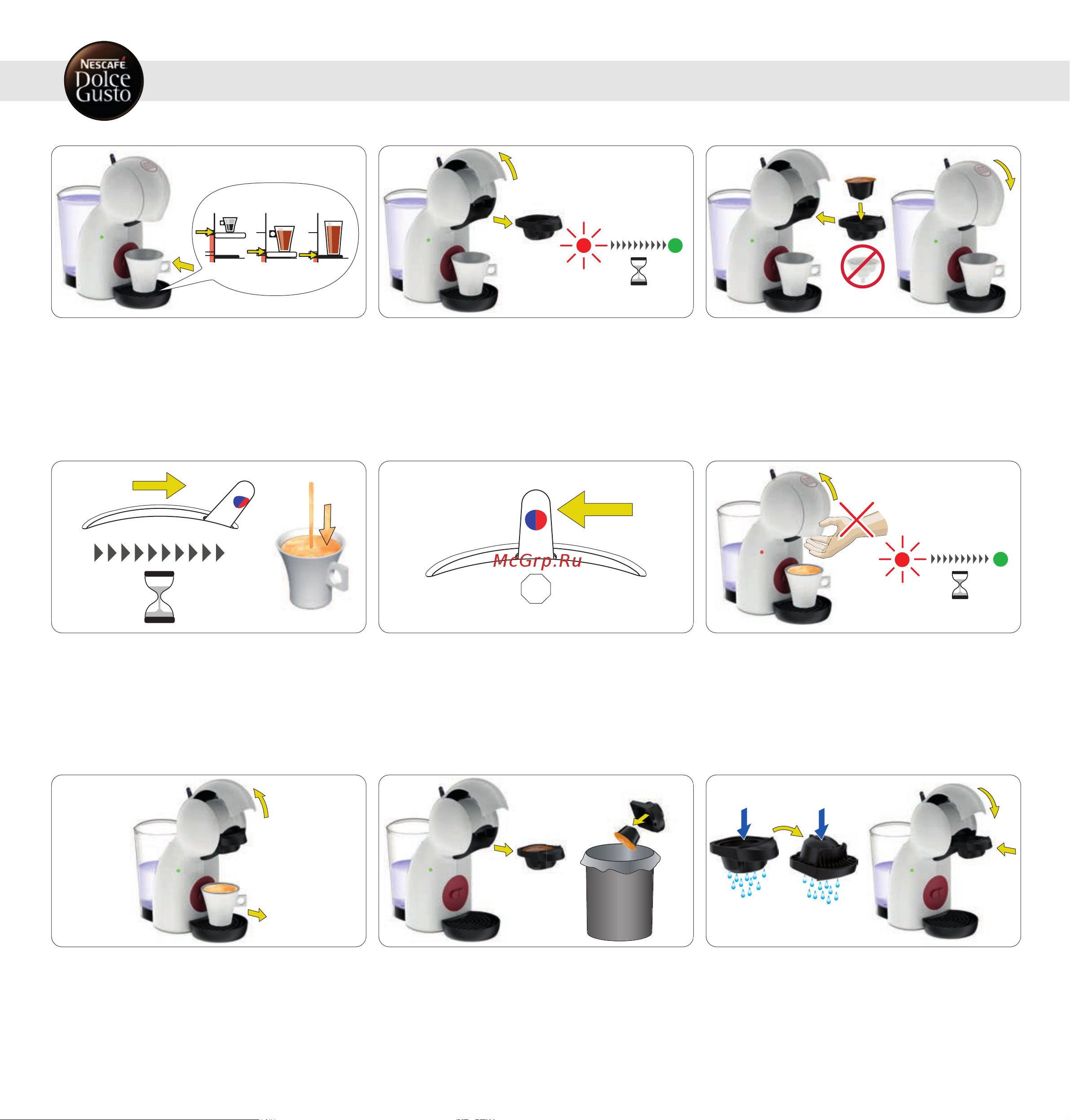 NESCAFÉ Dolce Gusto

McGrp.Ru