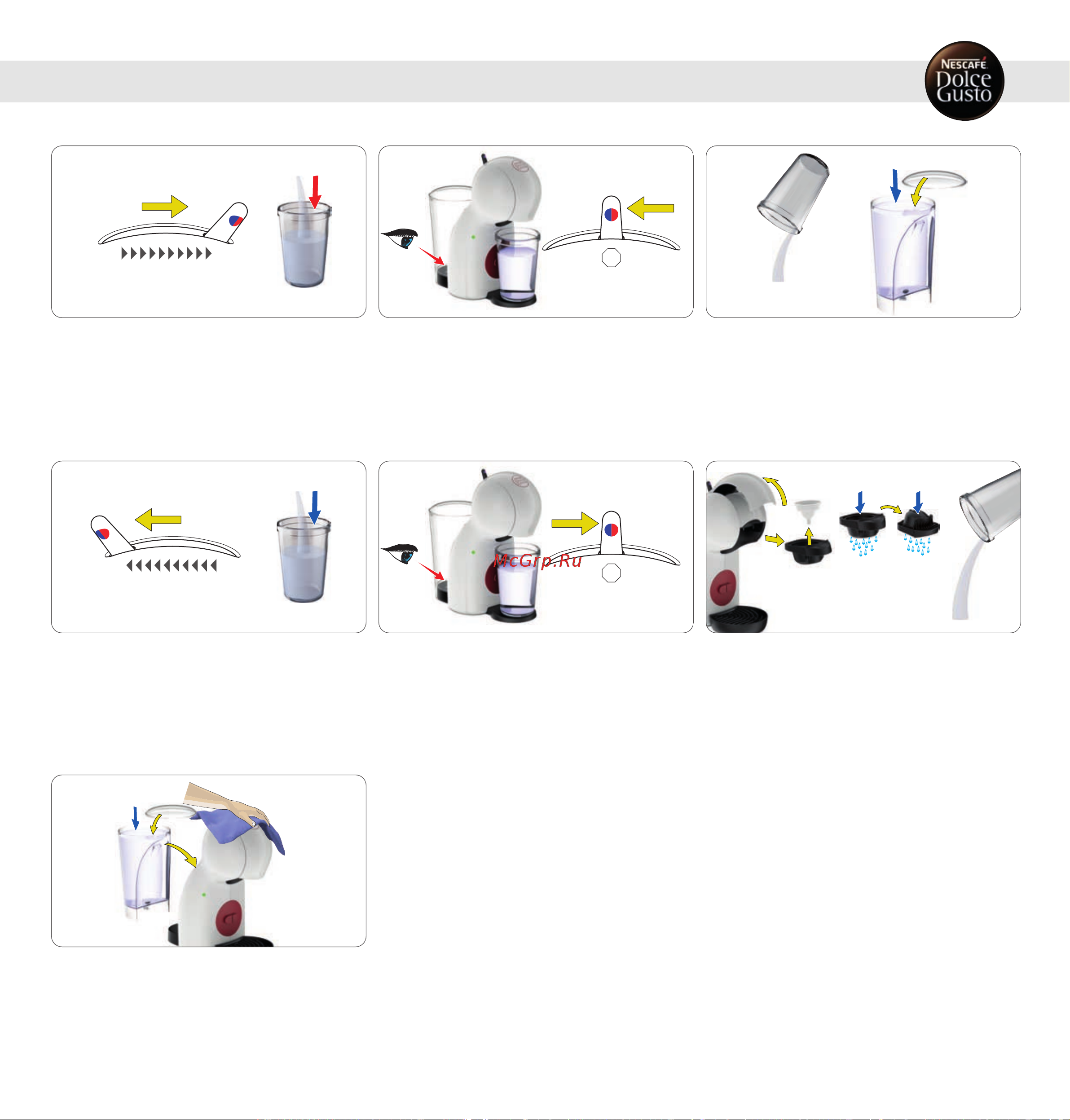 NESCAFÉ Dolce Gusto

McGrp.Ru