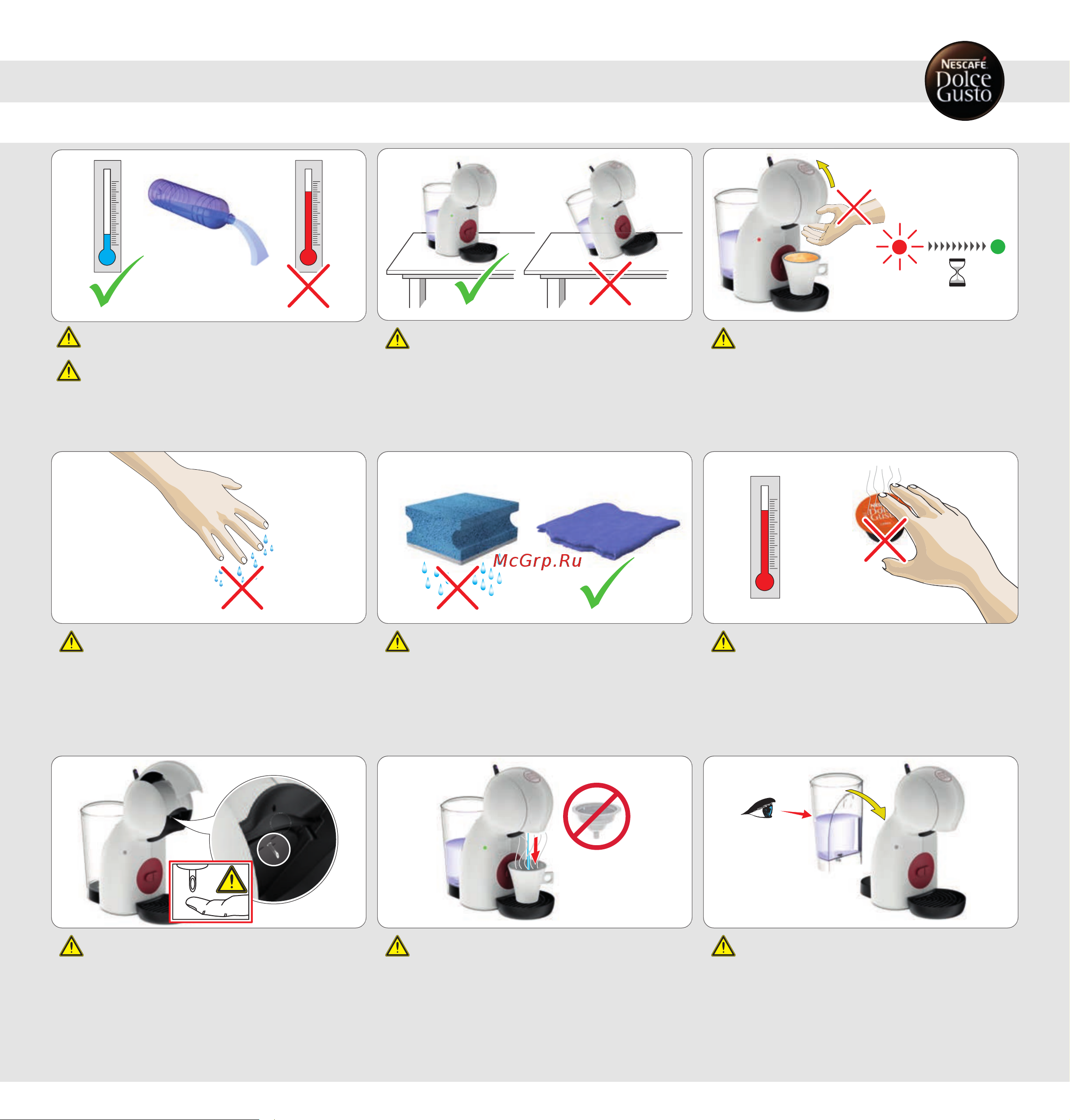 NESCAFÉ Dolce Gusto

McGrp.Ru