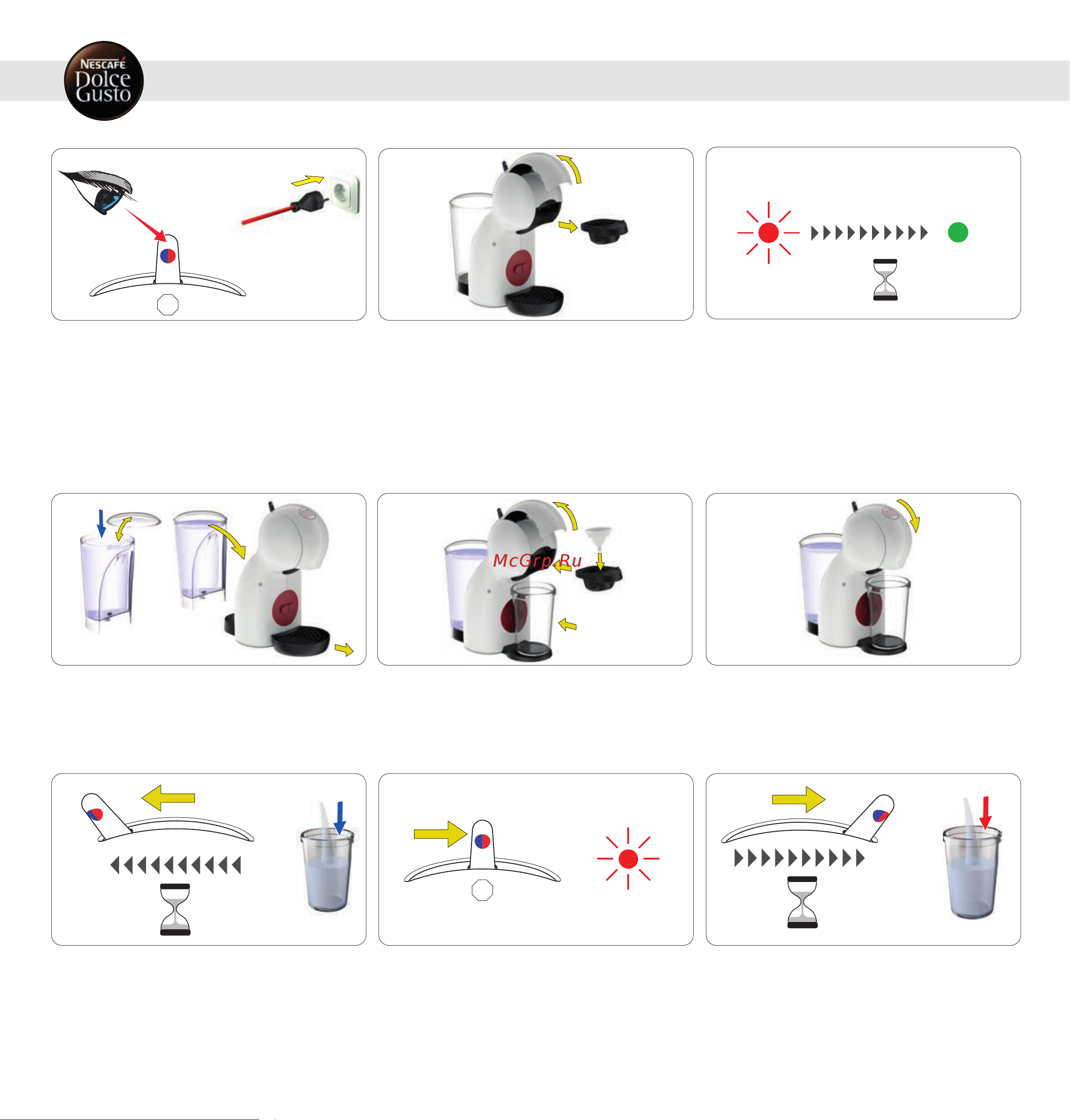 NESCAFÉ Dolce Gusto

McGrp.Ru