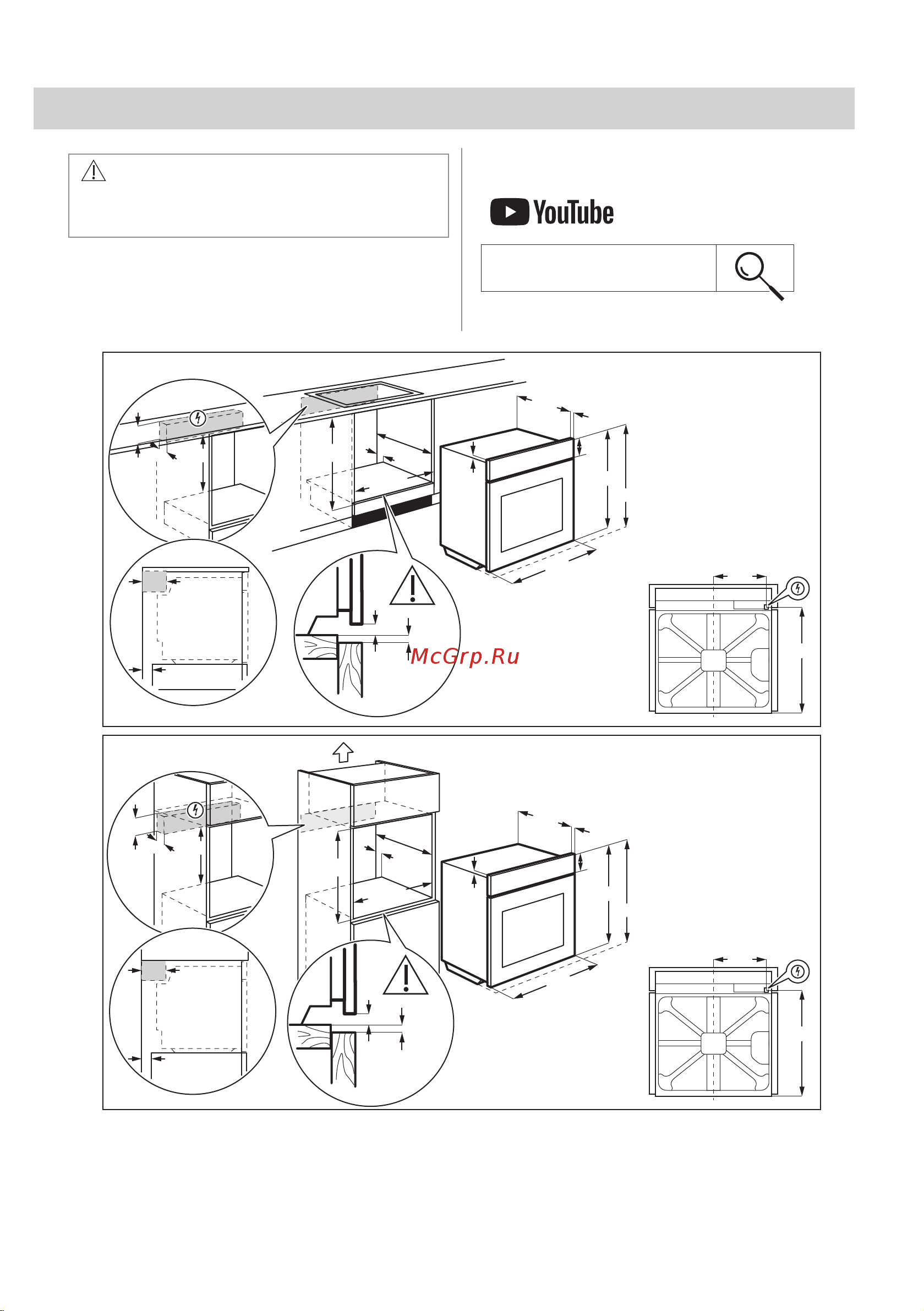 YouTube

McGrp.Ru