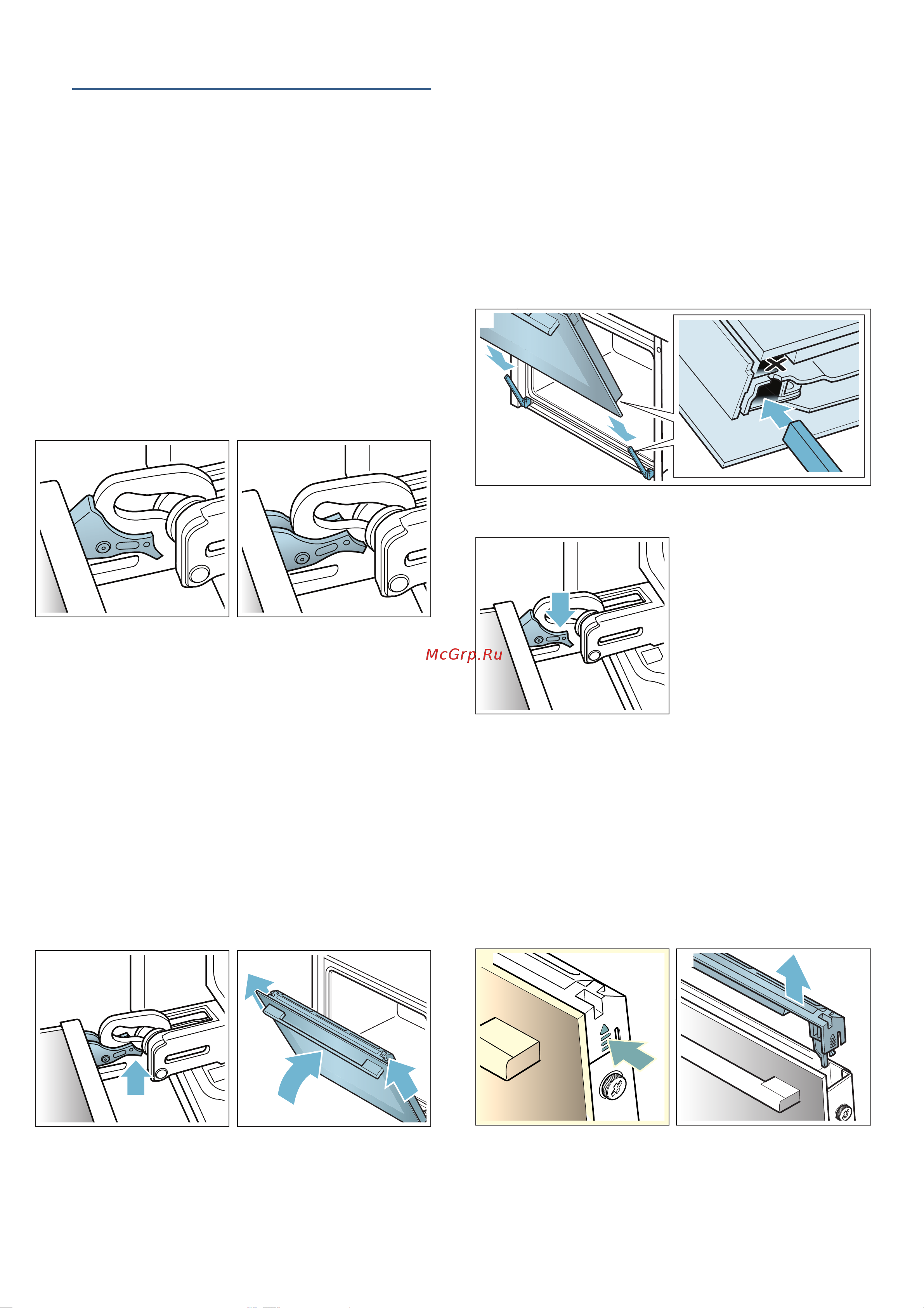 McGrp.Ru