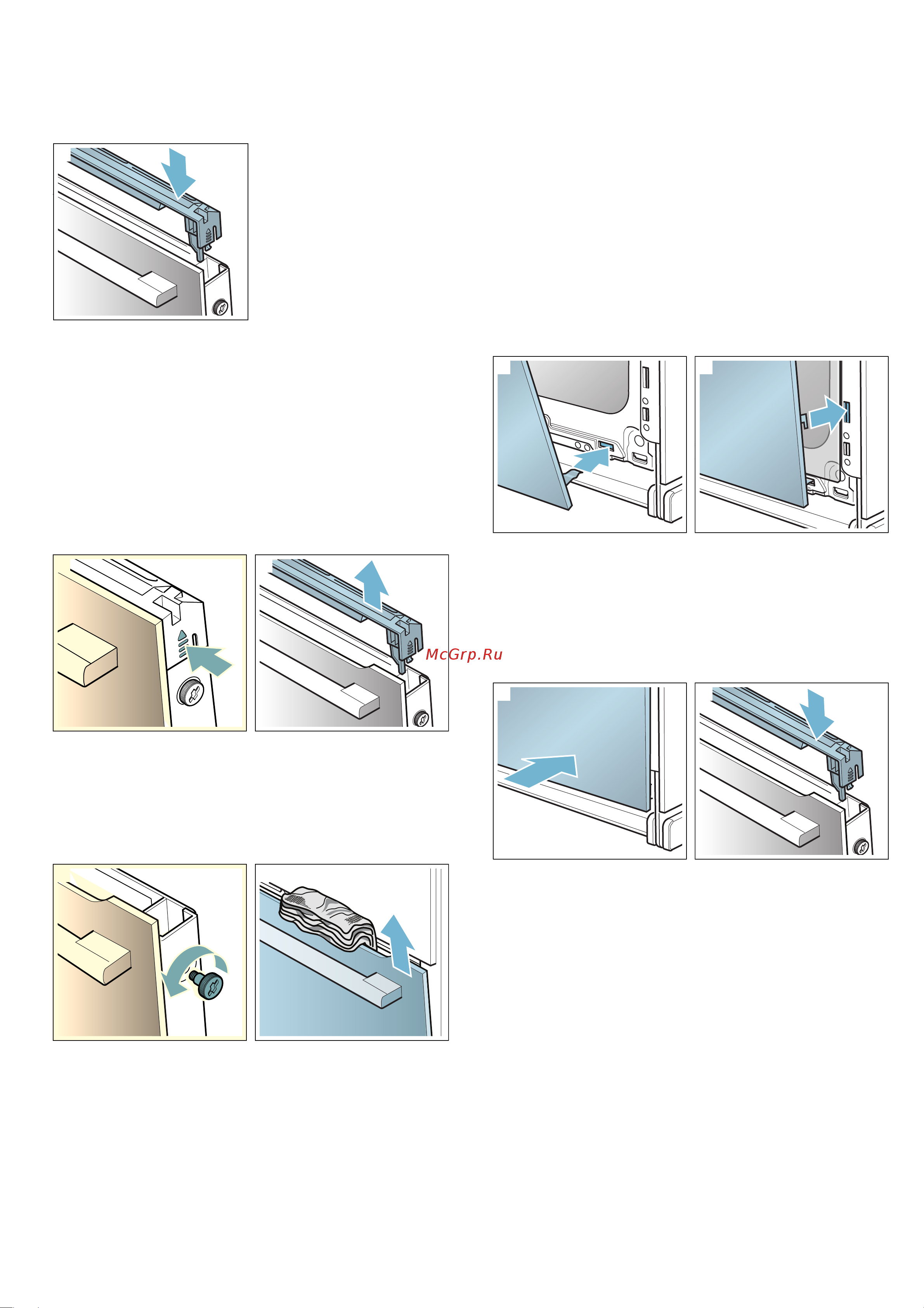 McGrp.Ru