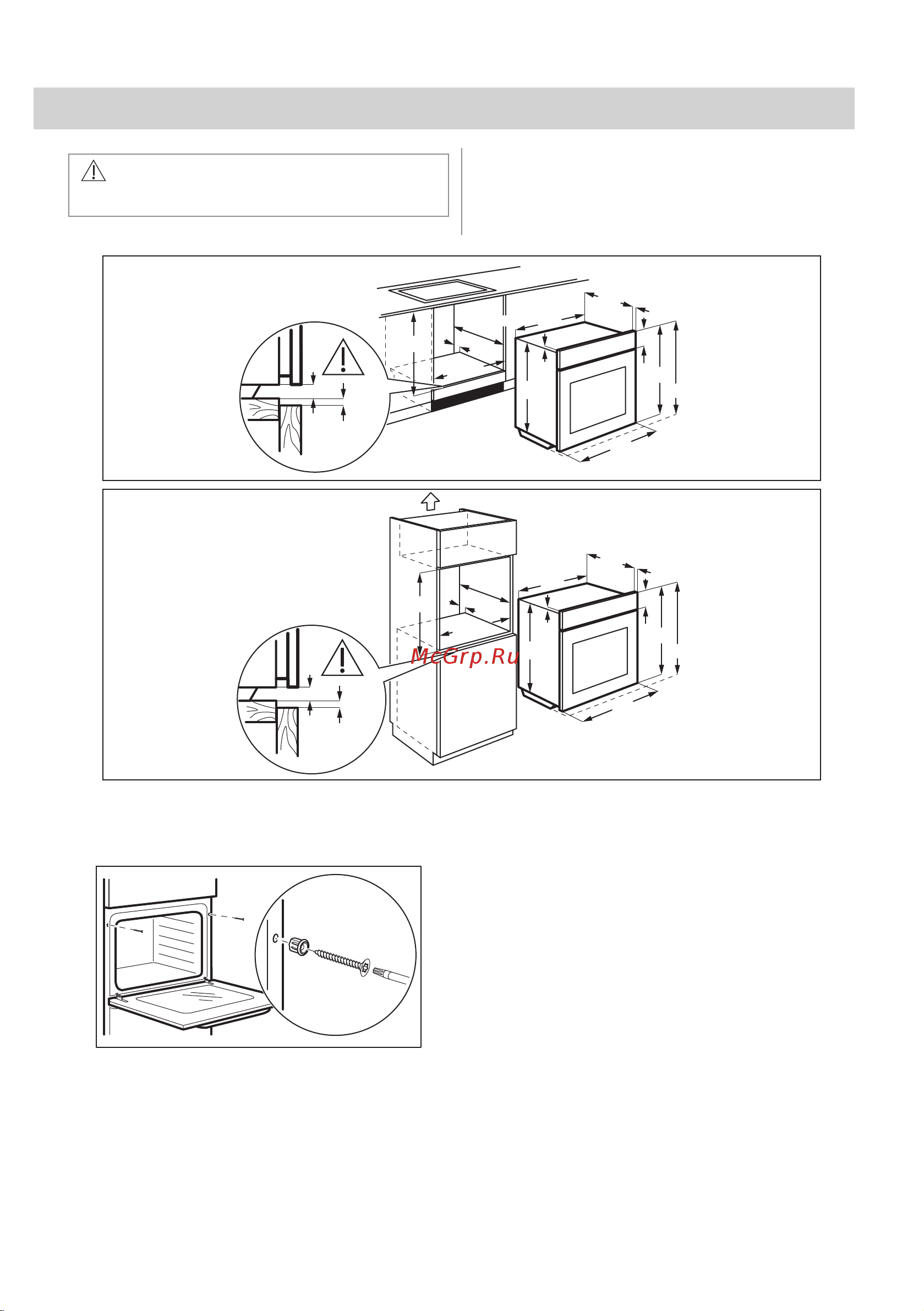 McGrp.Ru