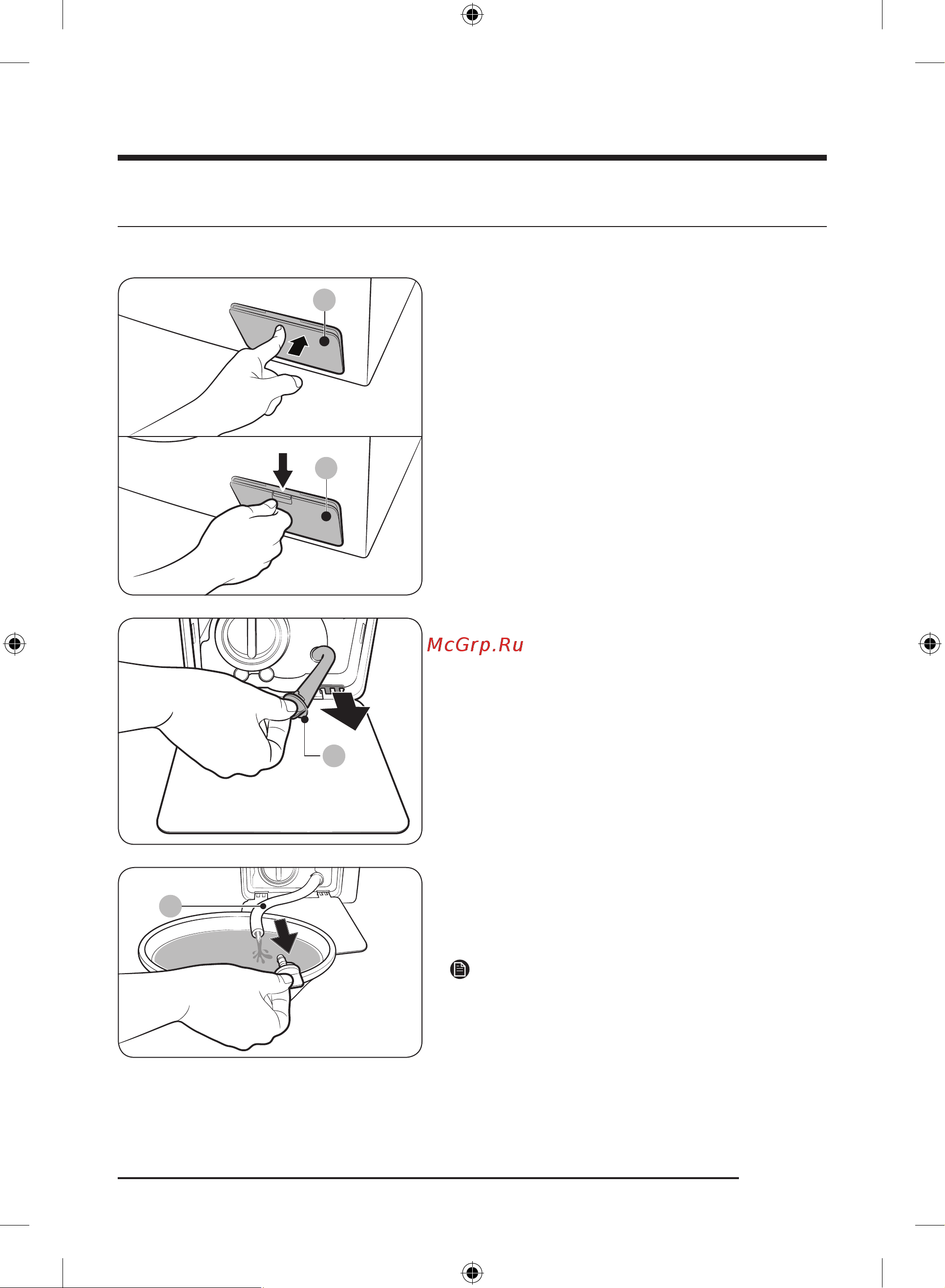 McGrp.Ru