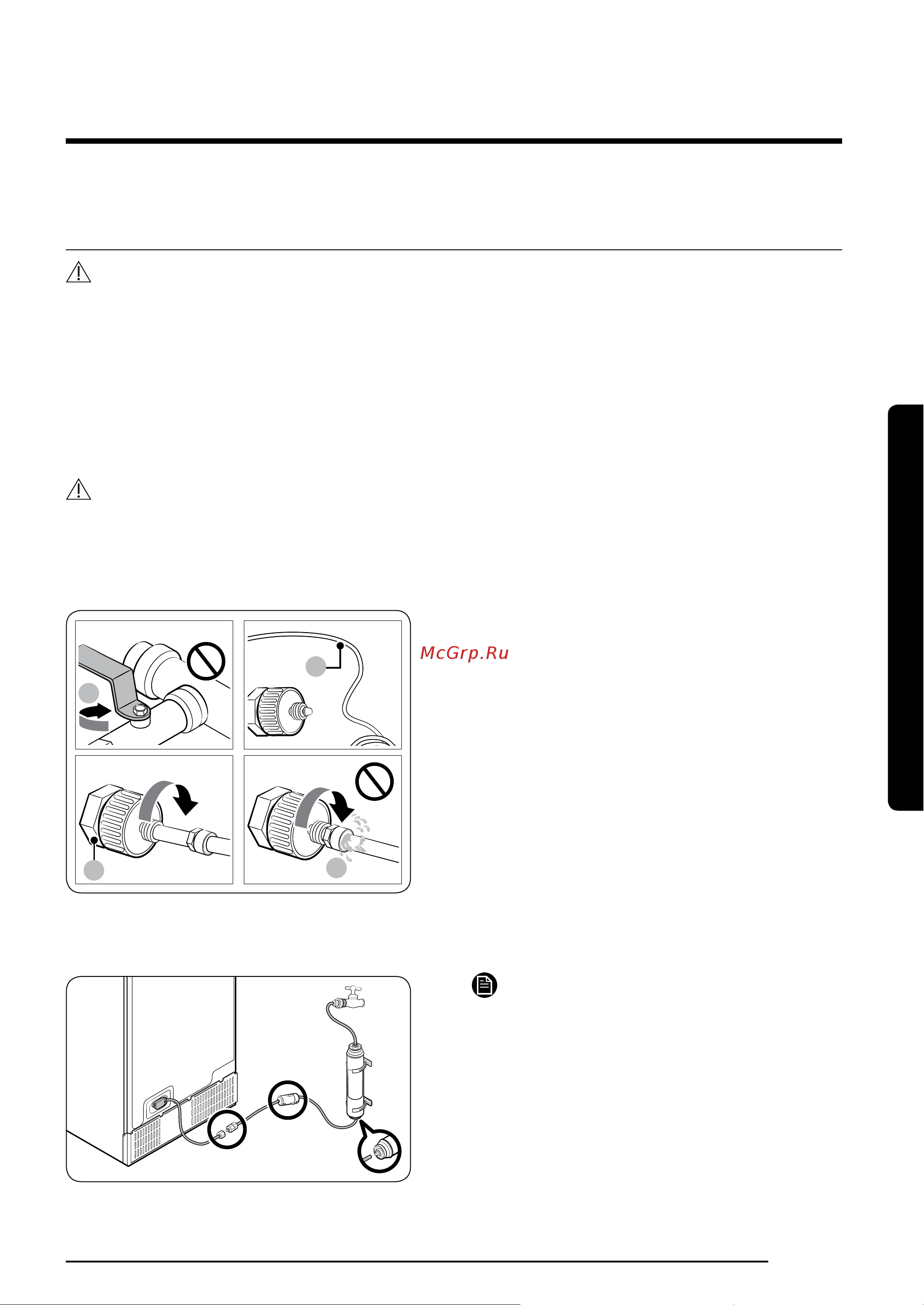 McGrp.Ru