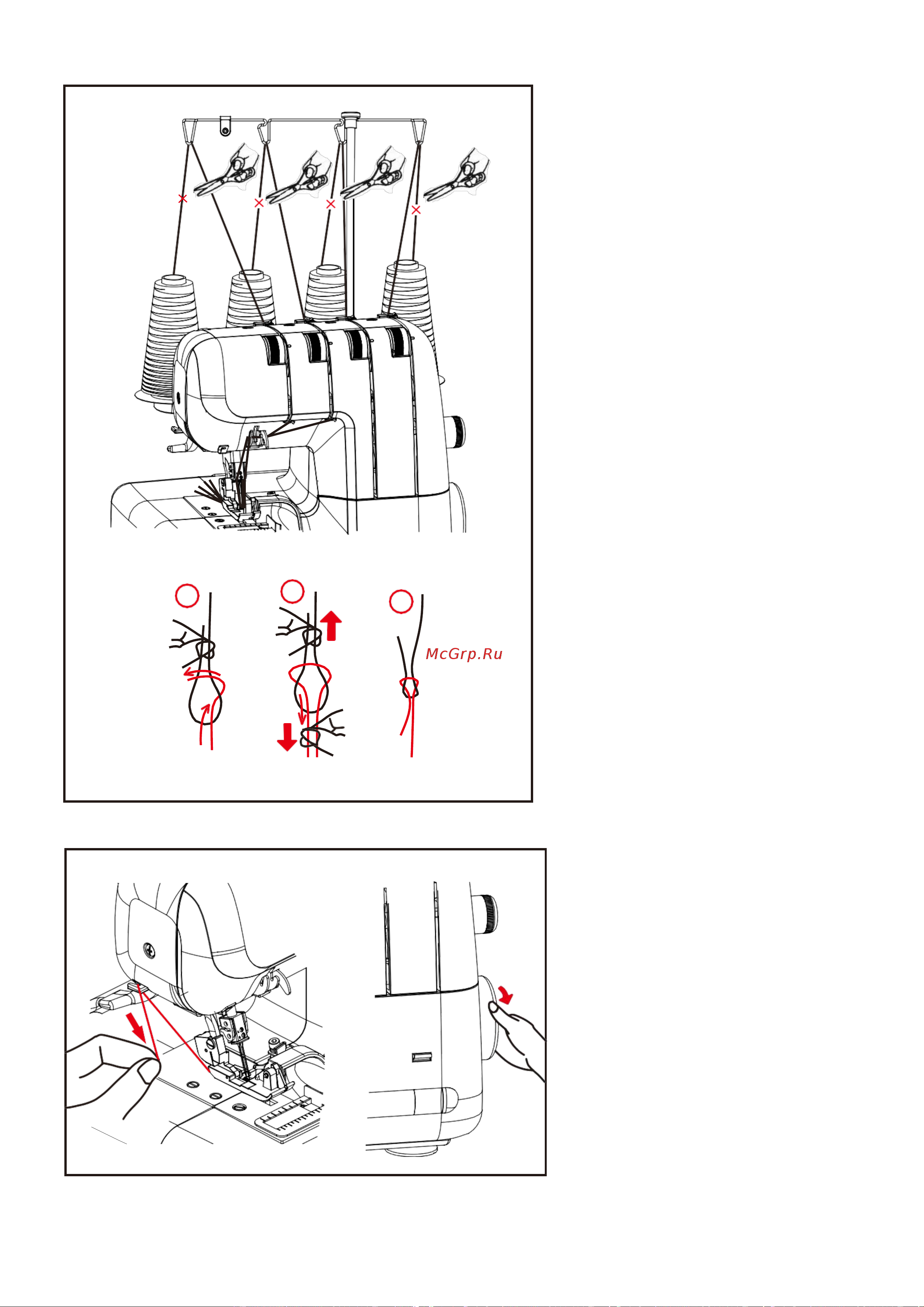 McGrp.Ru