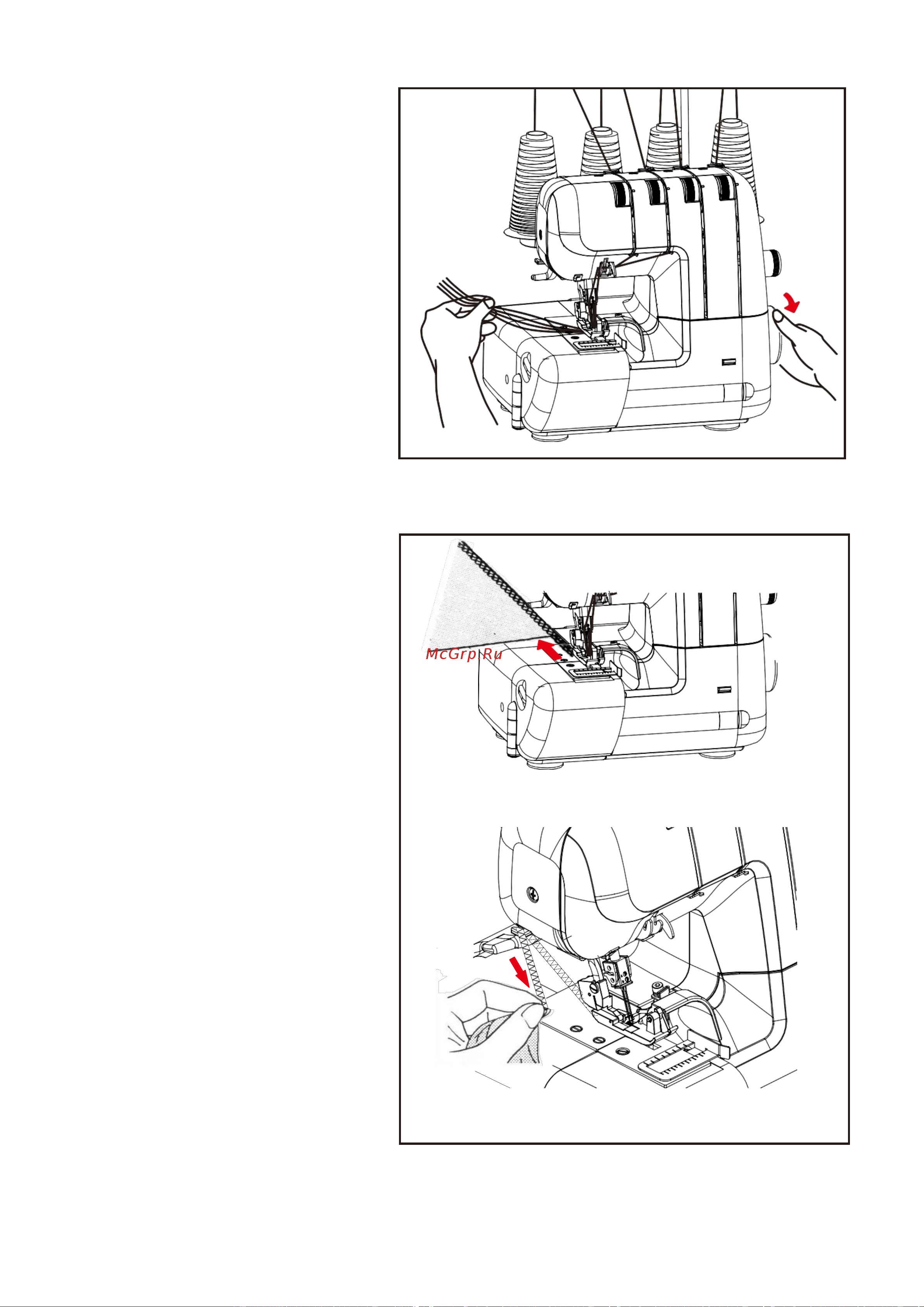 McGrp.Ru