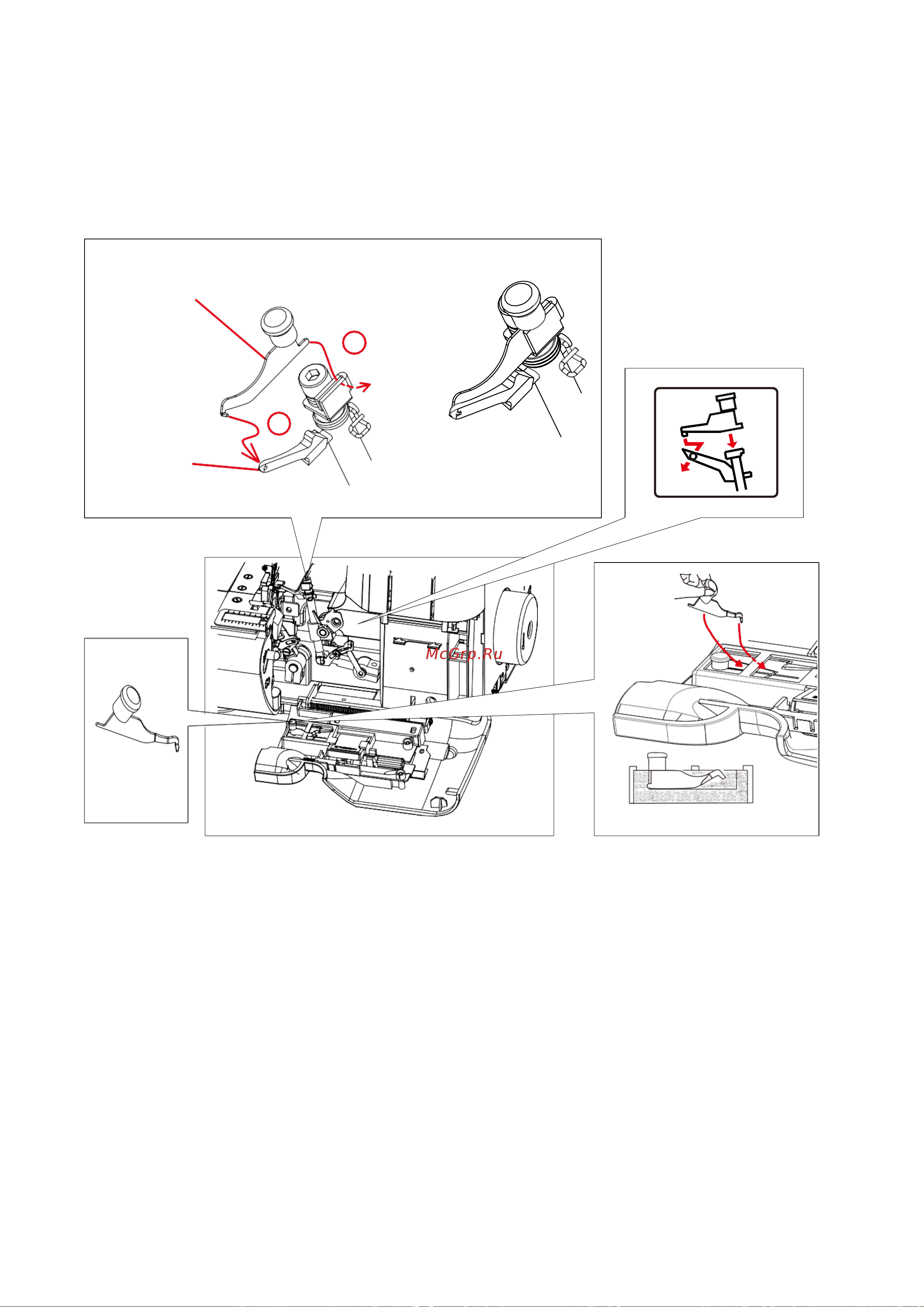 McGrp.Ru