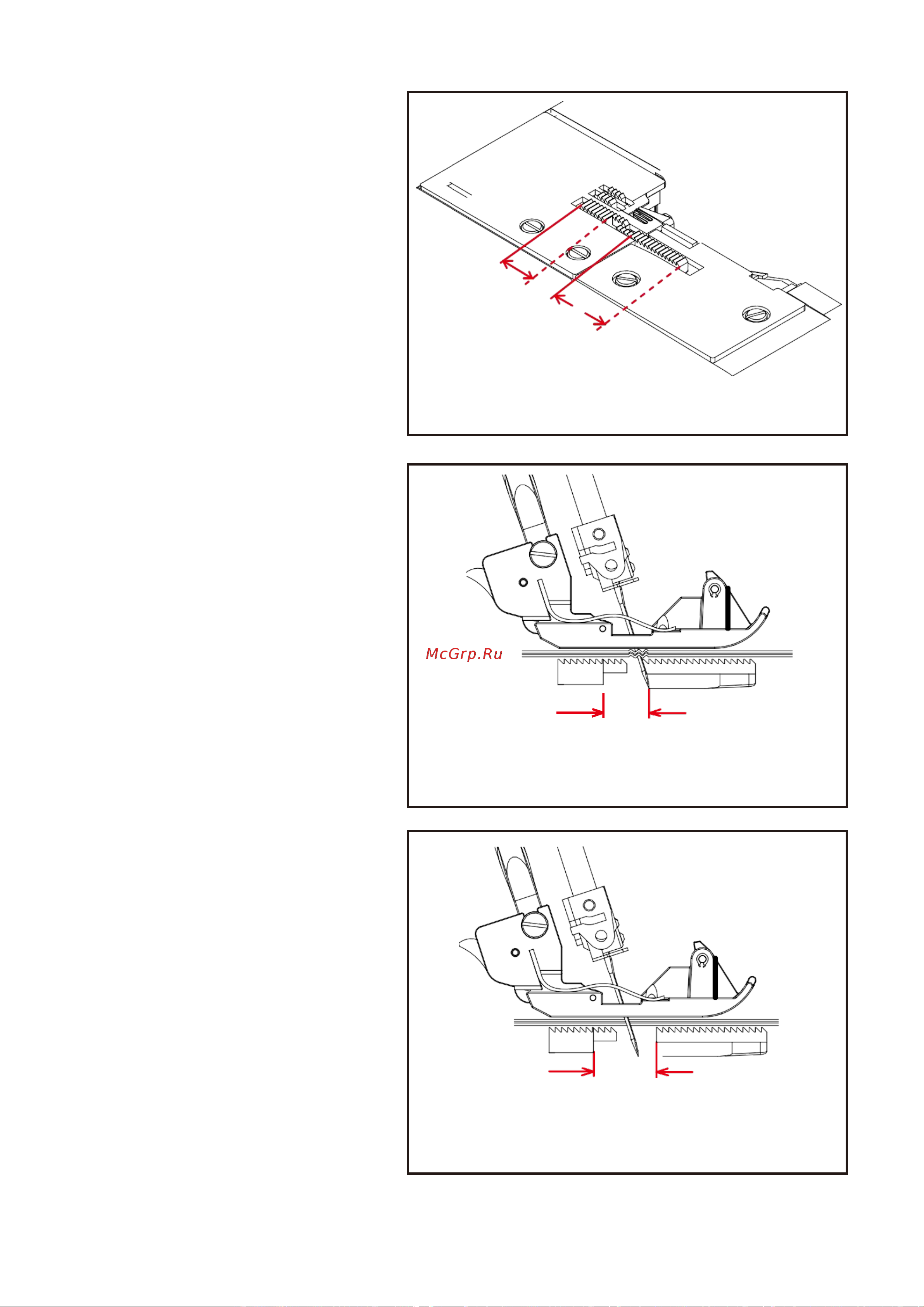 McGrp.Ru