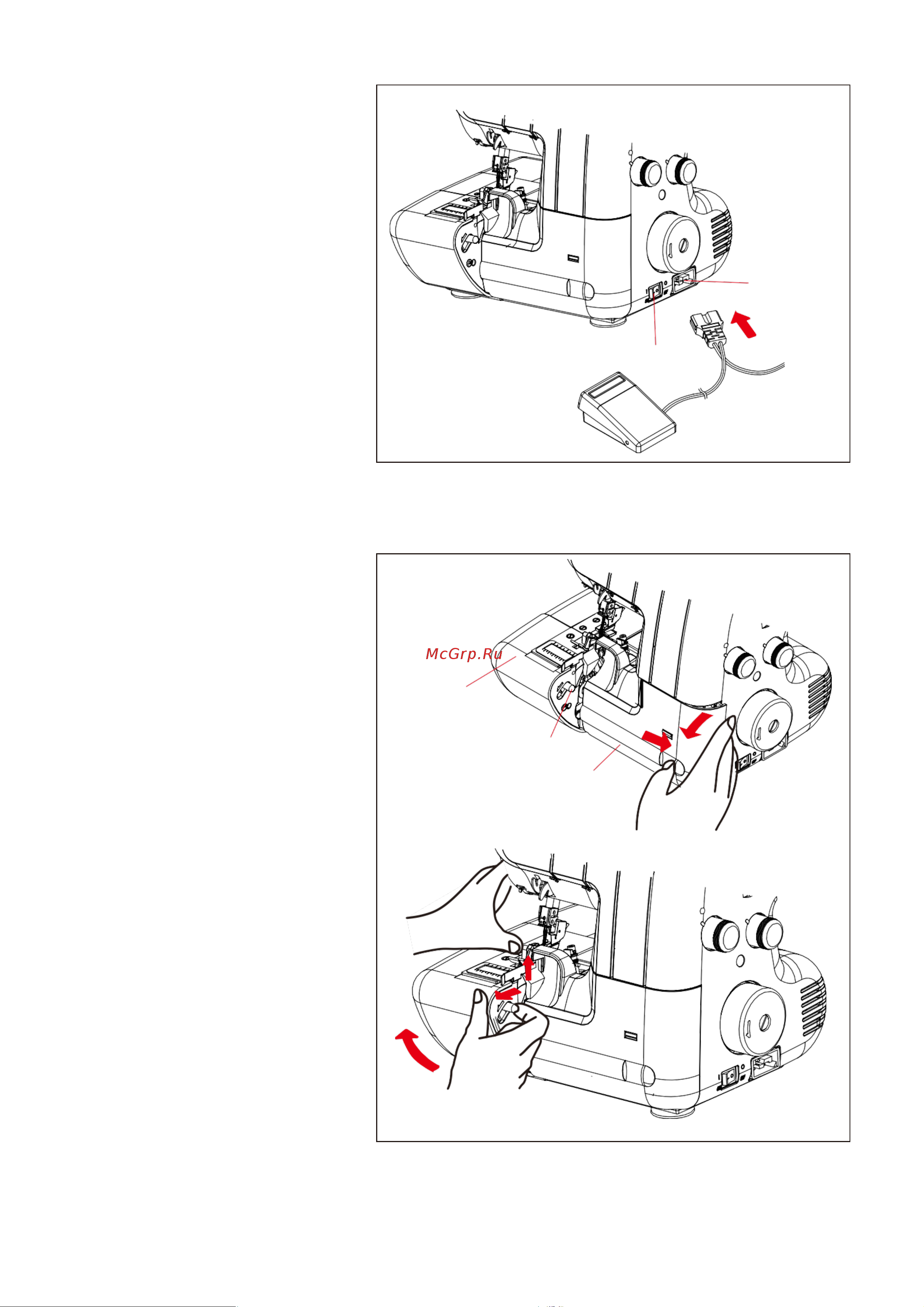 McGrp.Ru