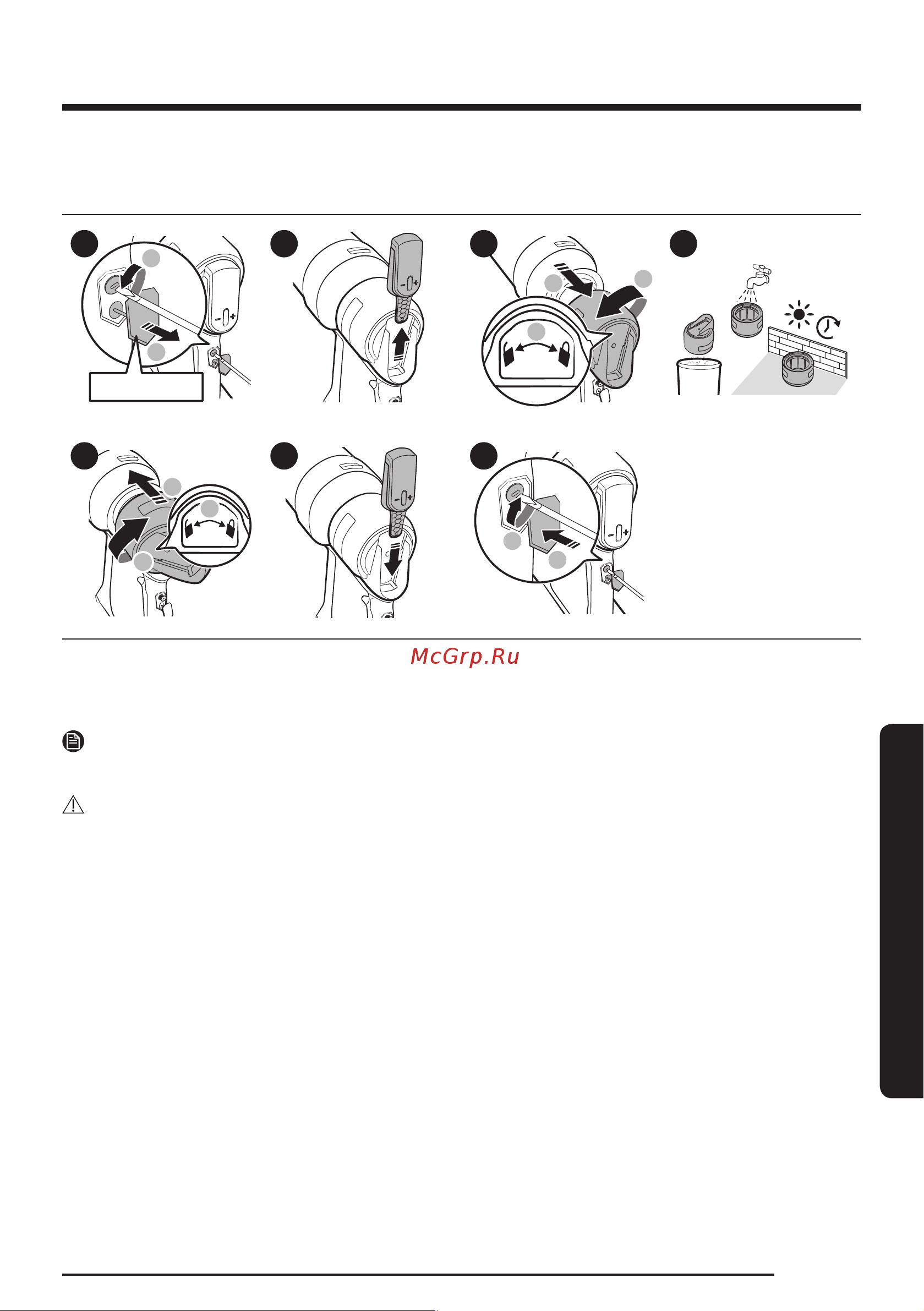 McGrp.Ru