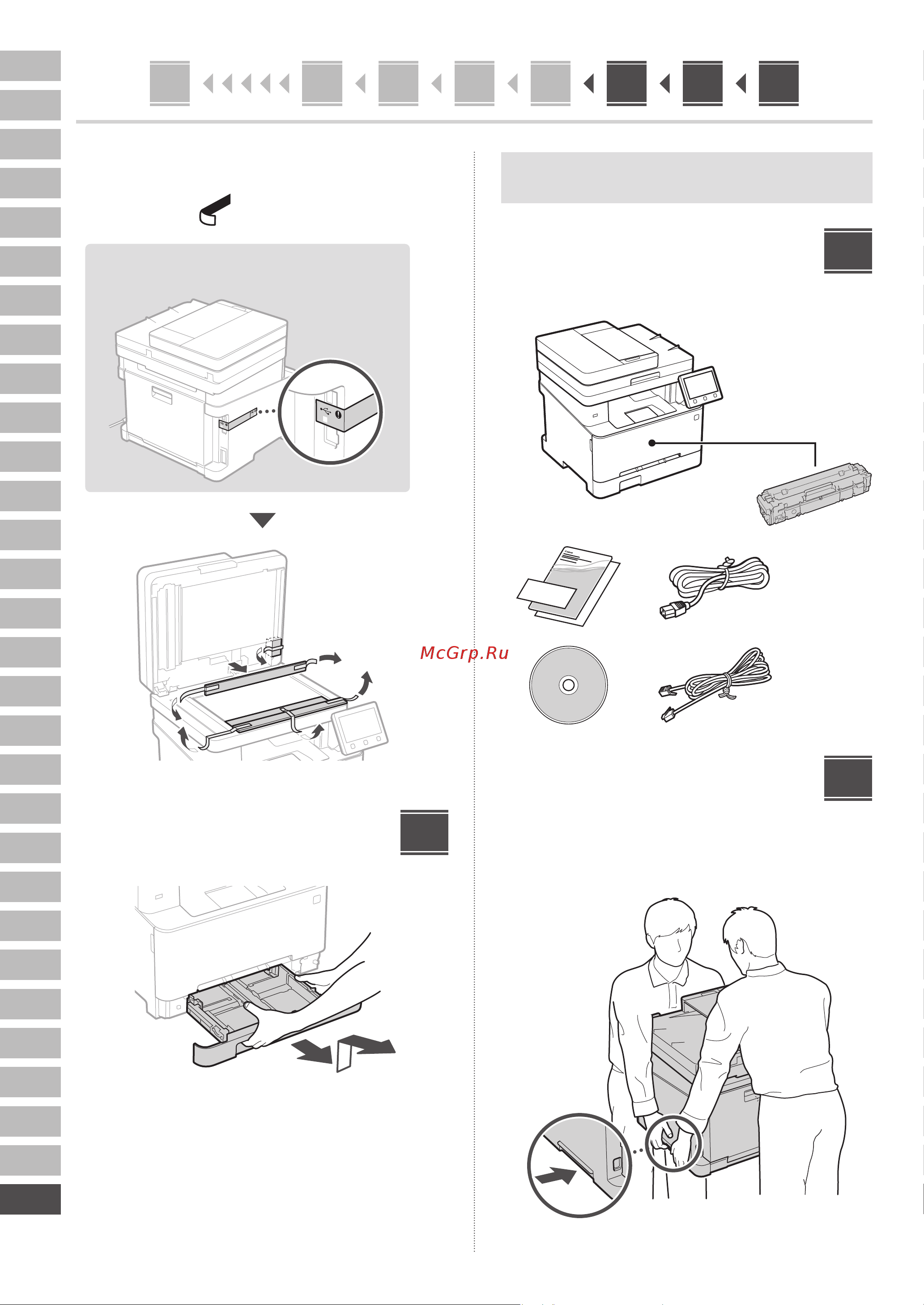 McGrp.Ru