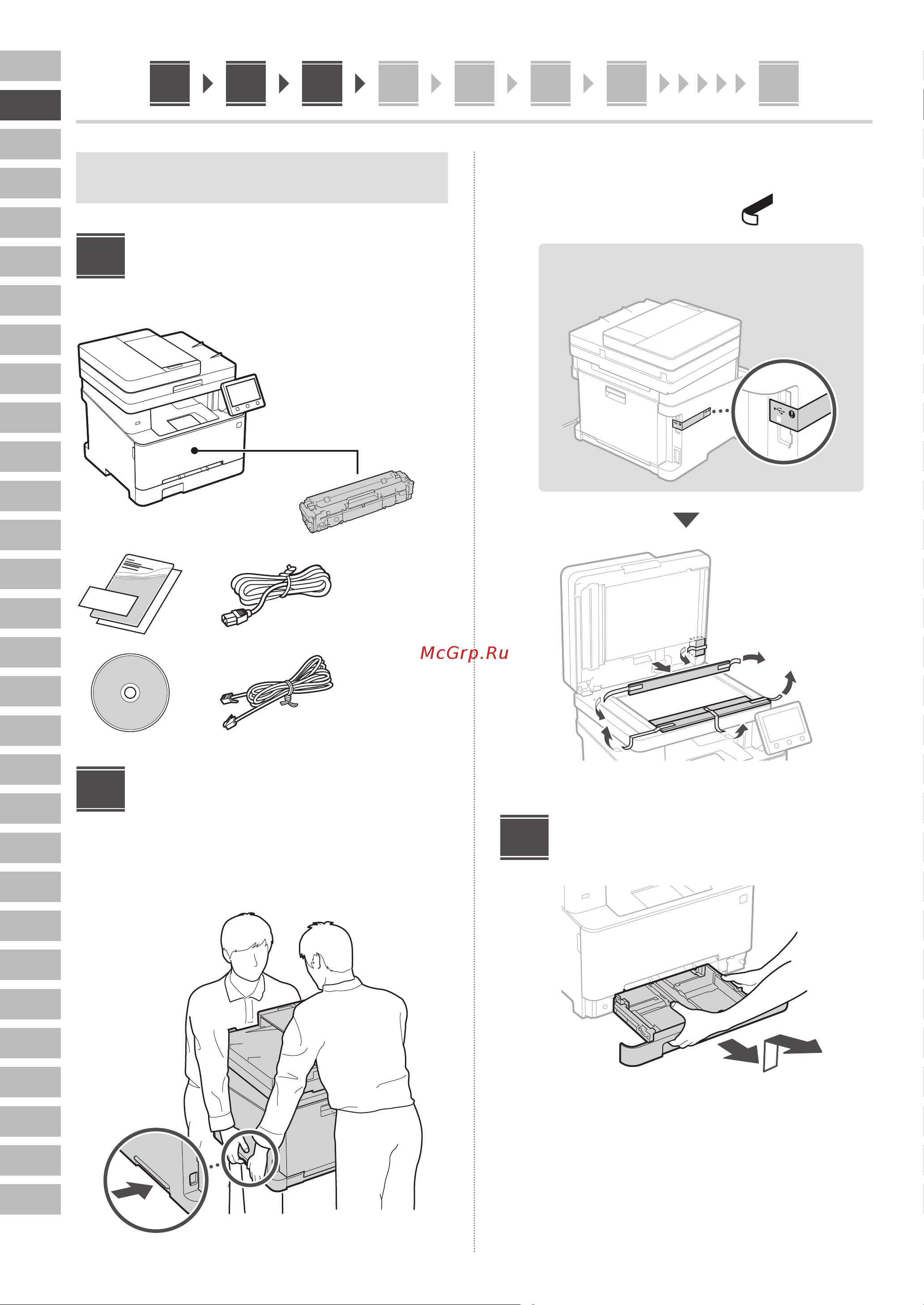 McGrp.Ru