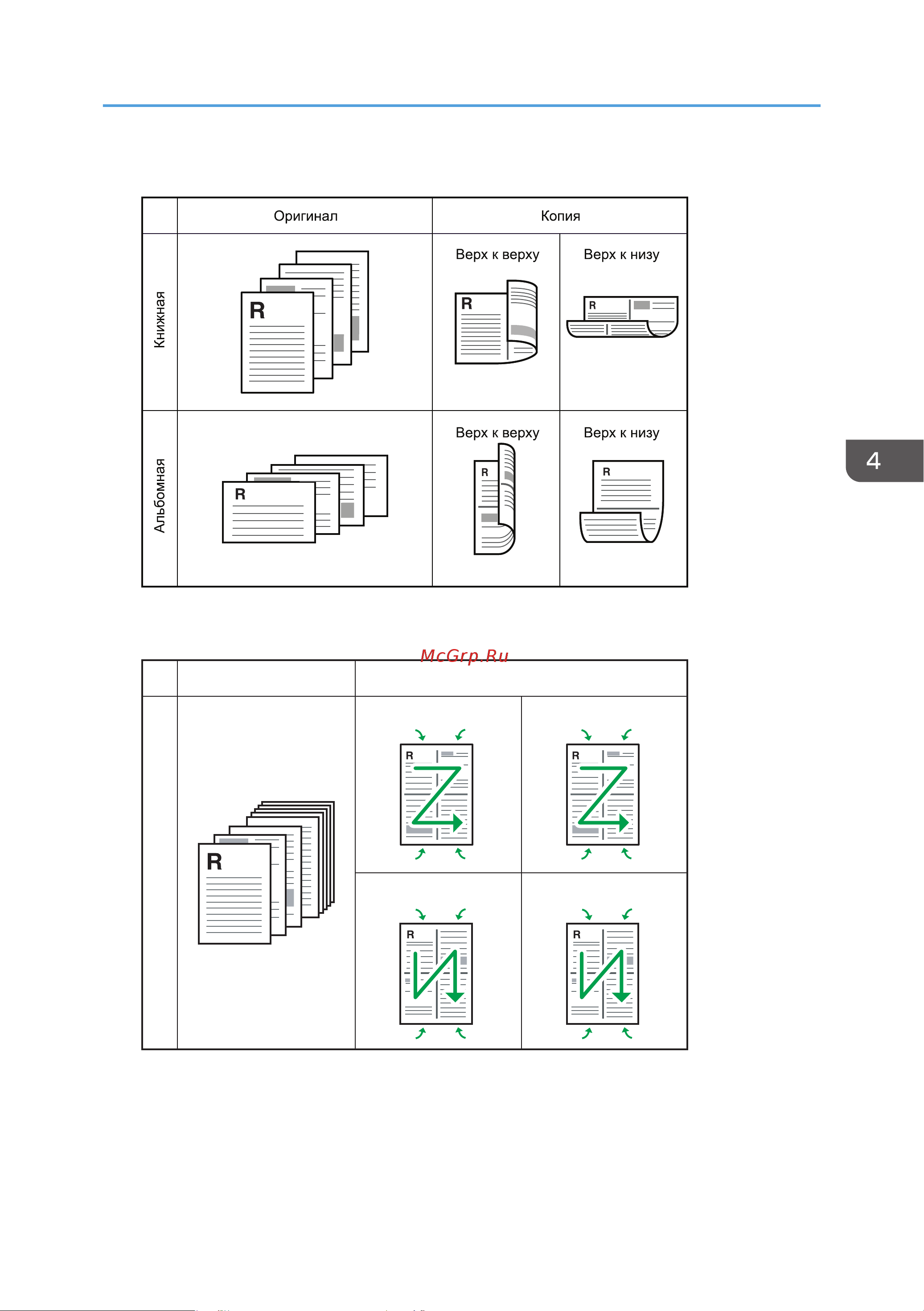 | | Оригинал | Копия | |
|---|---|---|---|
| Книжная | R | Верх к верху R | Верх к низу R |
| Альбомная | R | Верх к верху R | Верх к низу R |

4

McGrp.Ru

| | | | |
|---|---|---|---|
| | R | R | R |
| | | R | R |