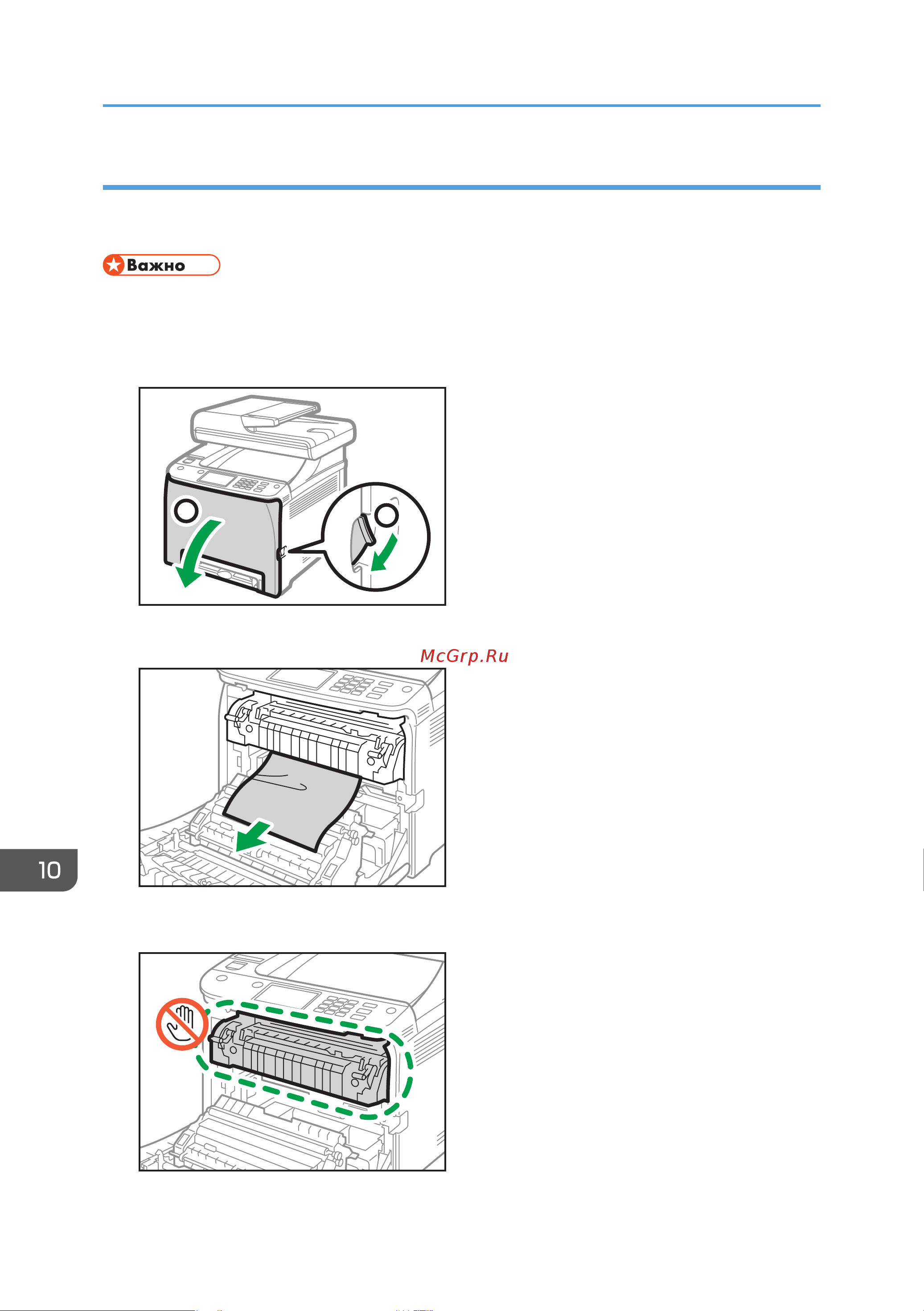 Важно

McGrp.Ru

10