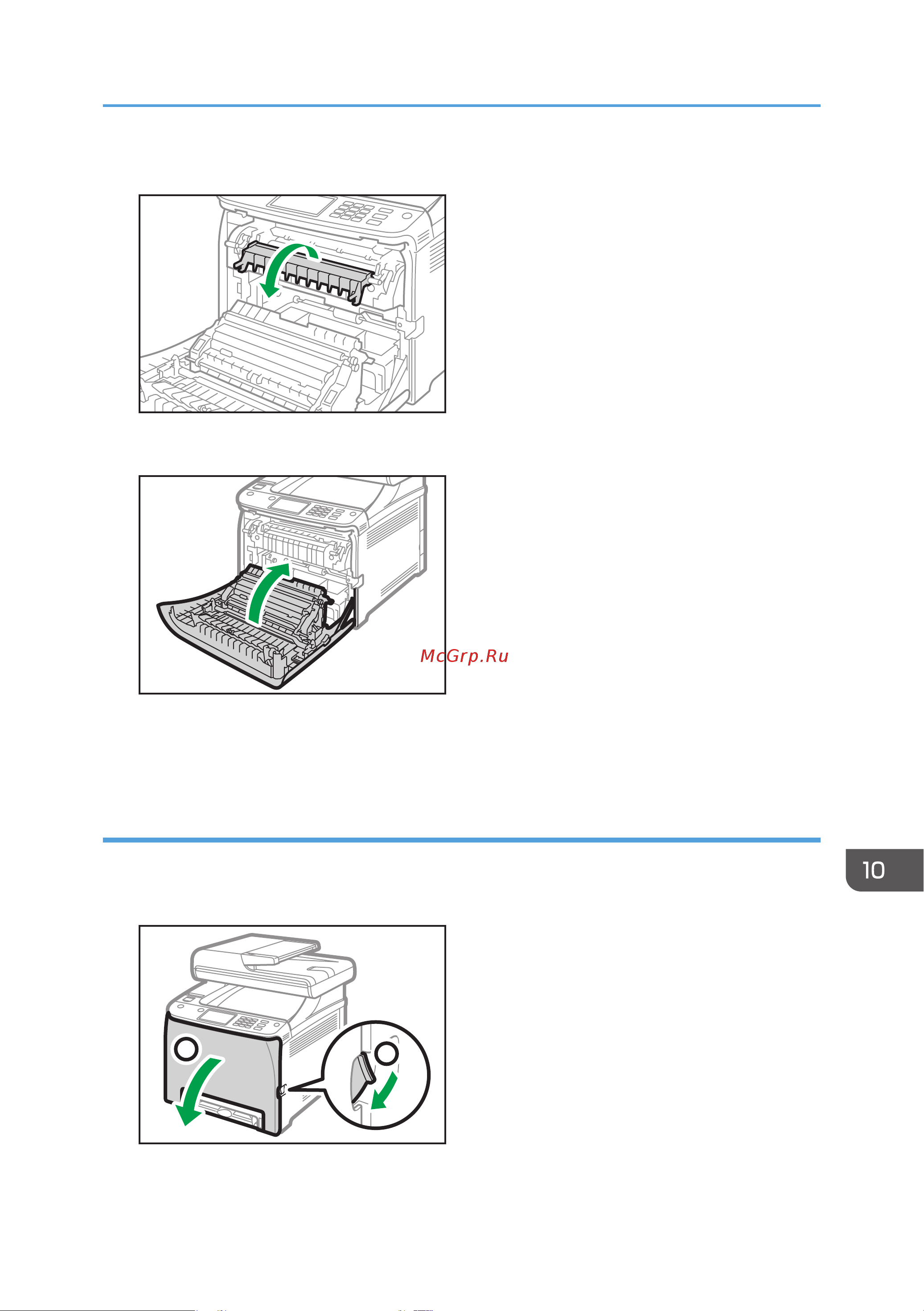 McGrp.Ru

10