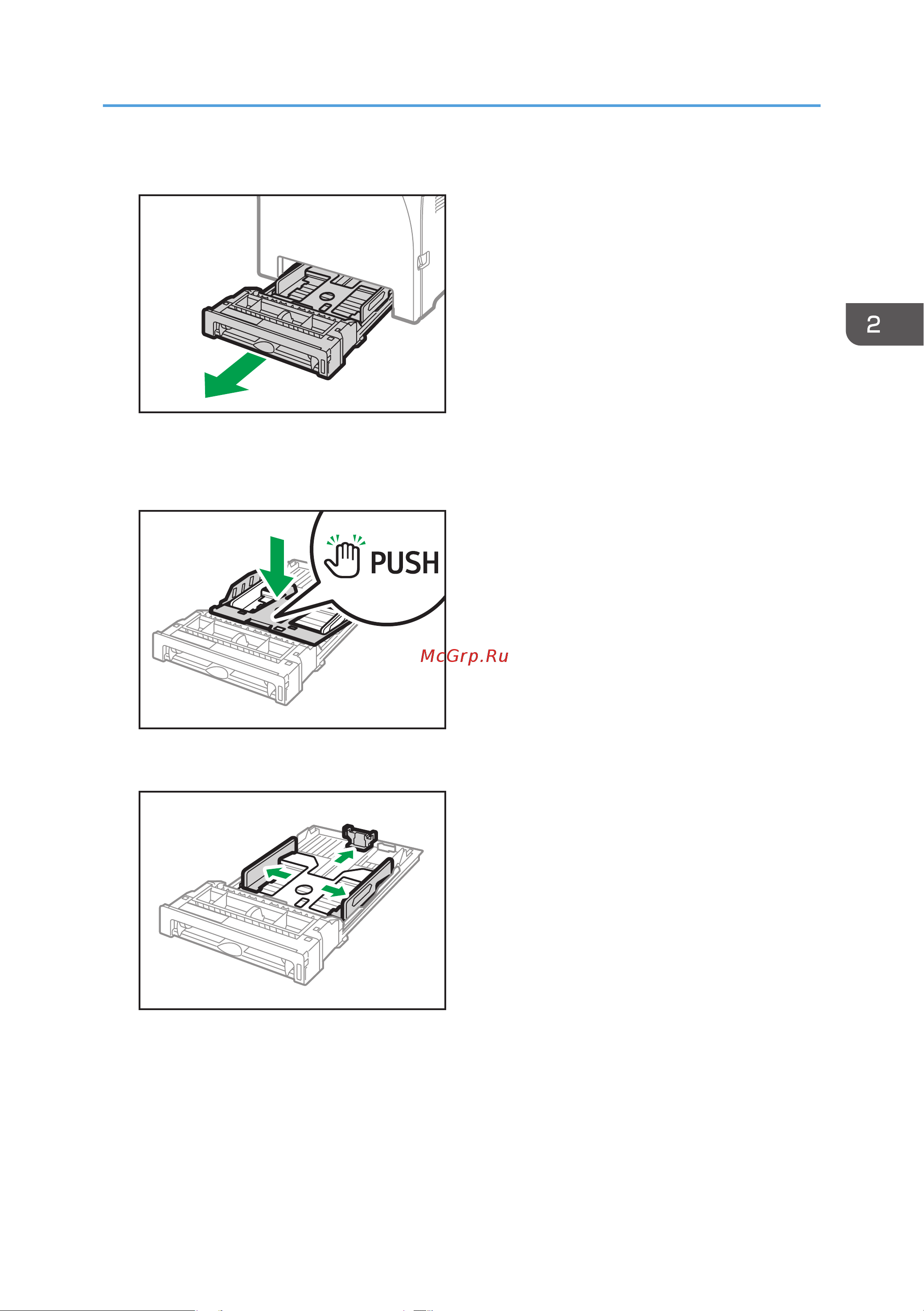 2

PUSH

McGrp.Ru