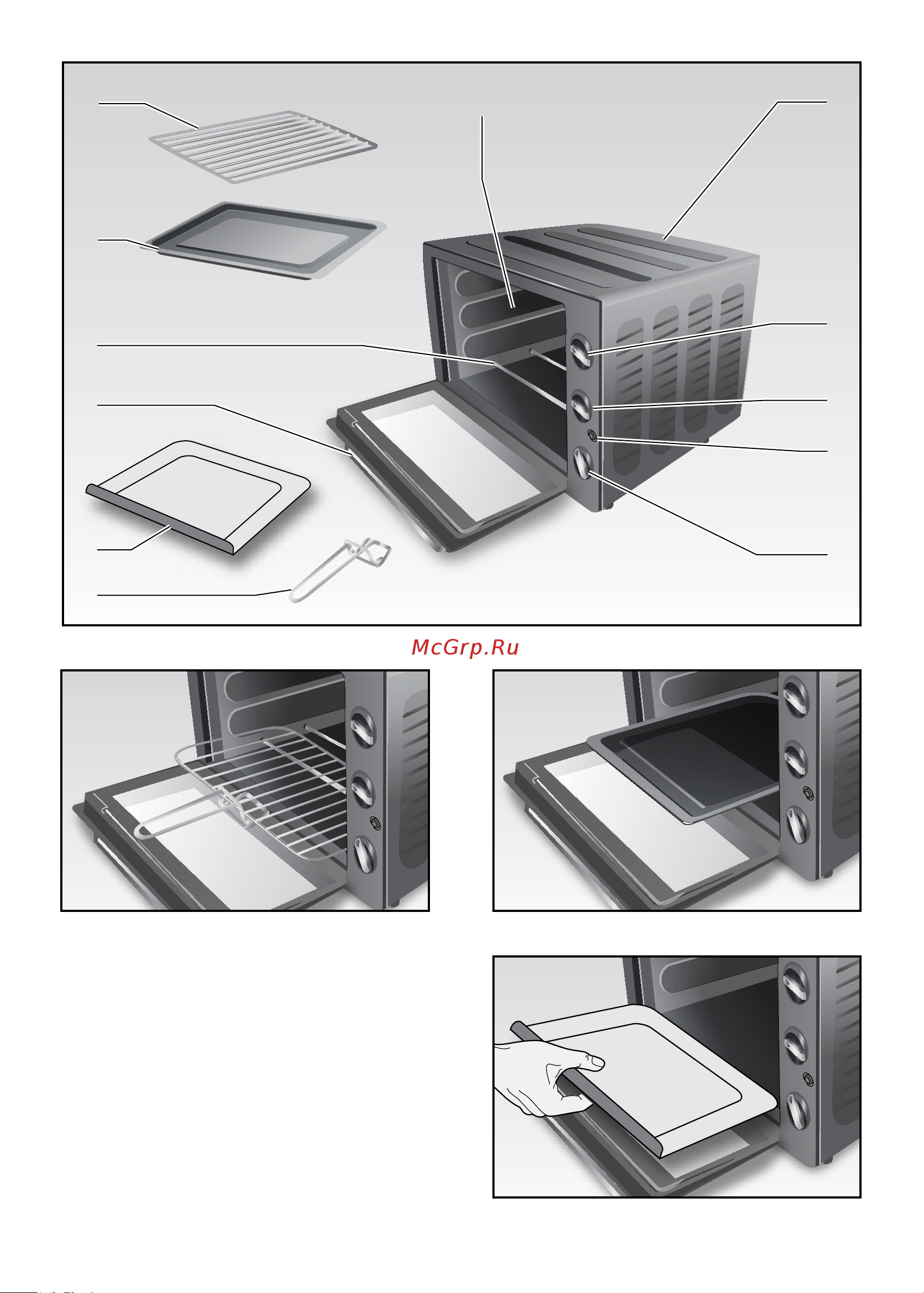 McGrp.Ru