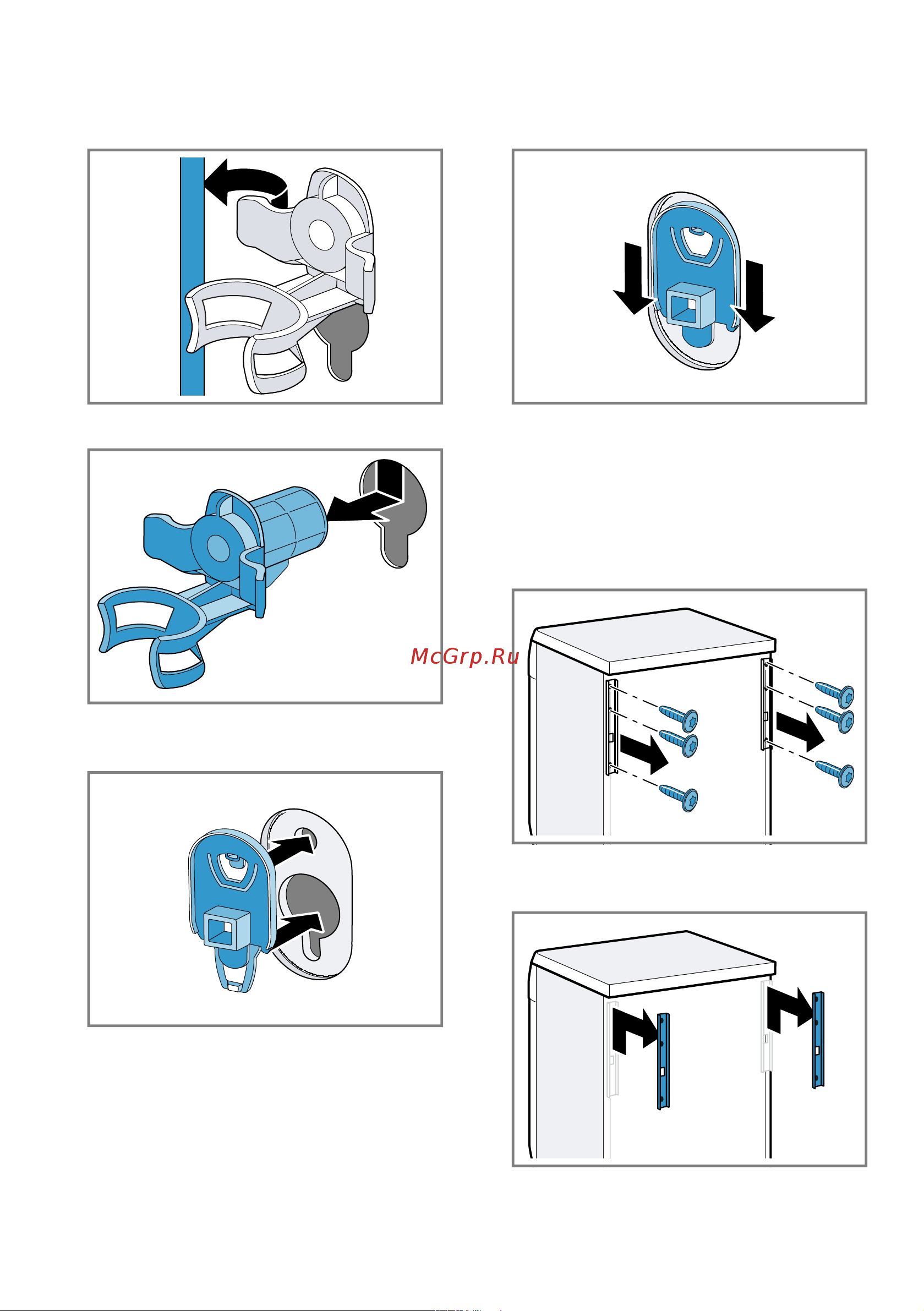 McGrp.Ru