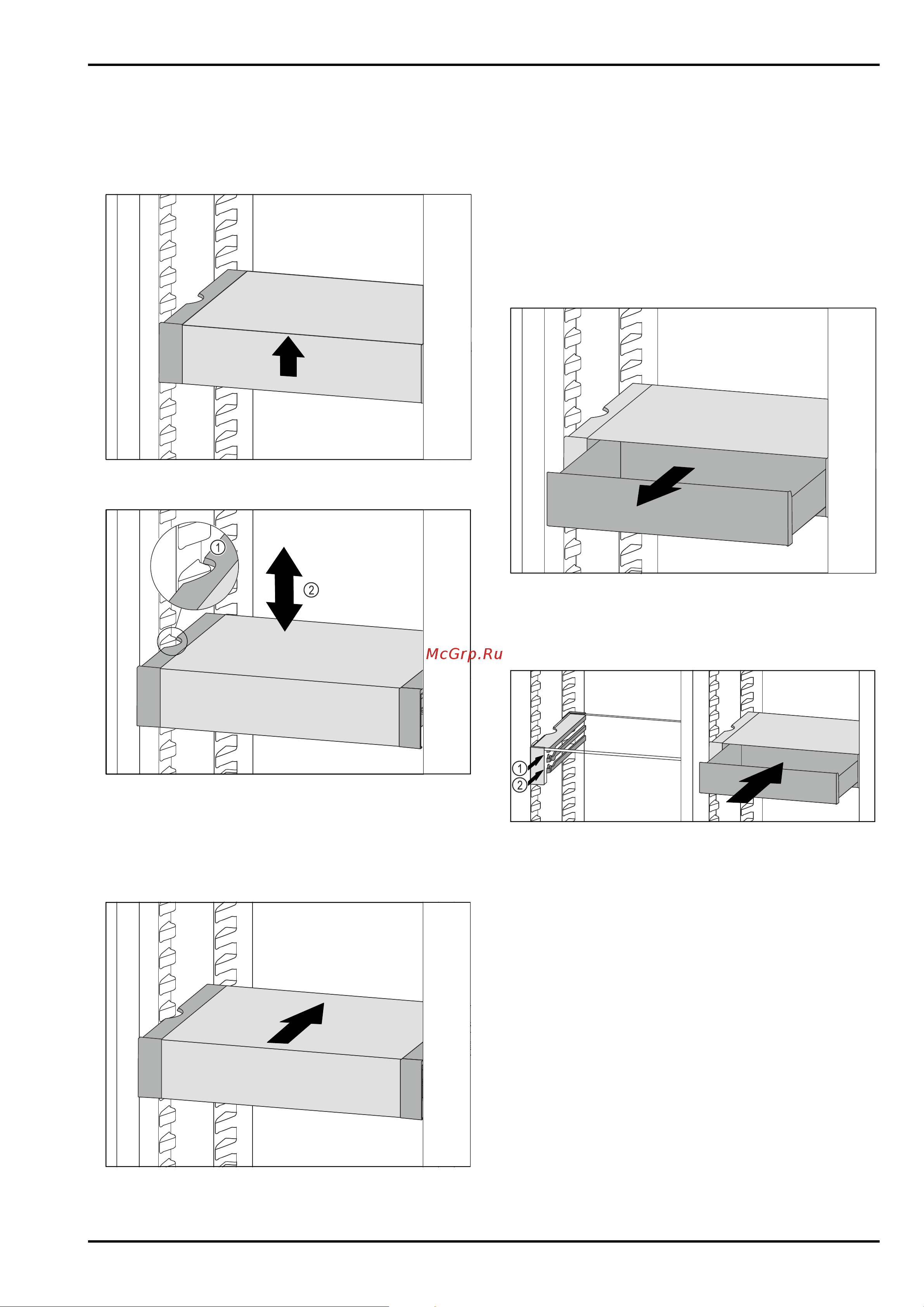 ①

②

McGrp.Ru

①

②