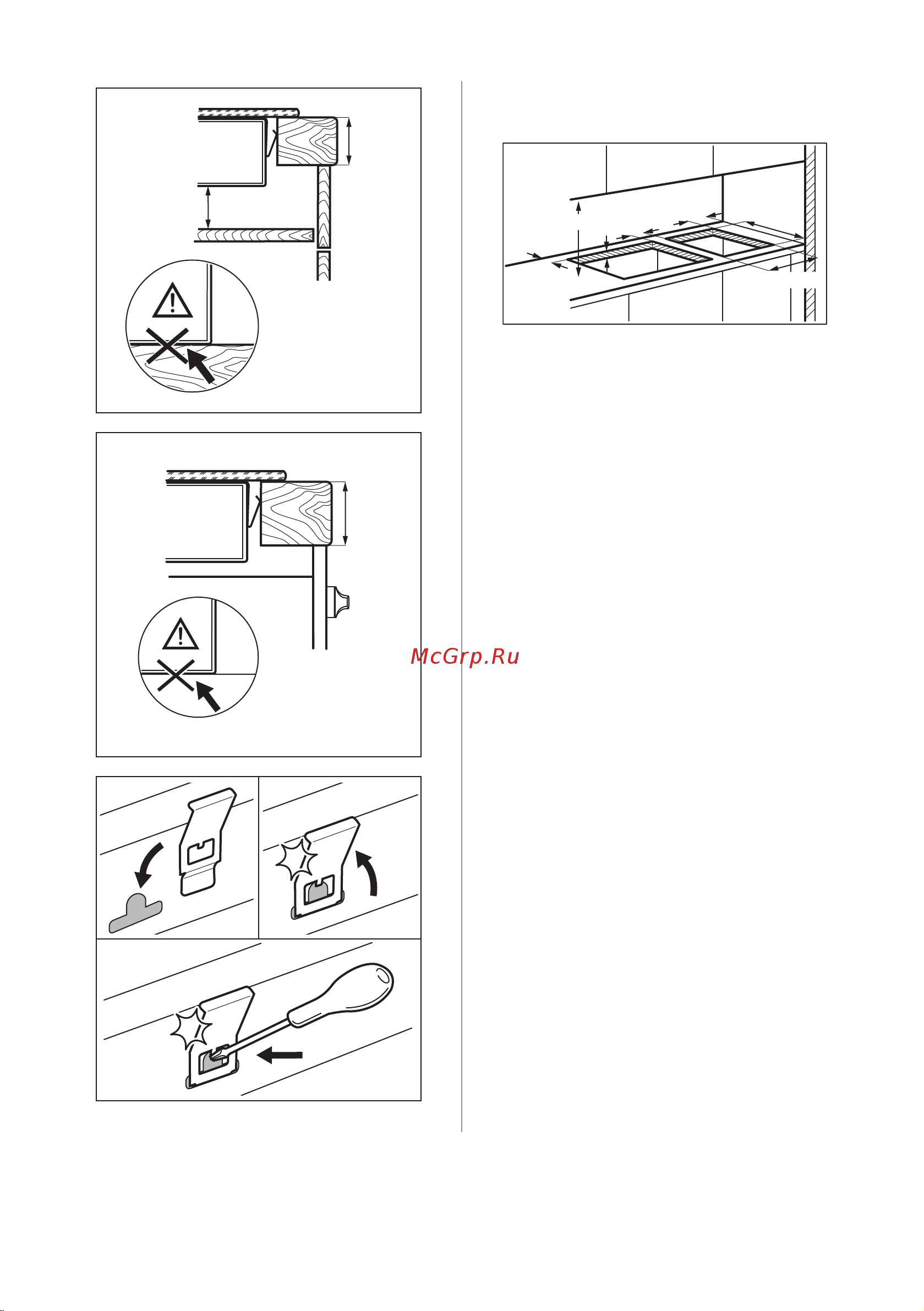 McGrp.Ru