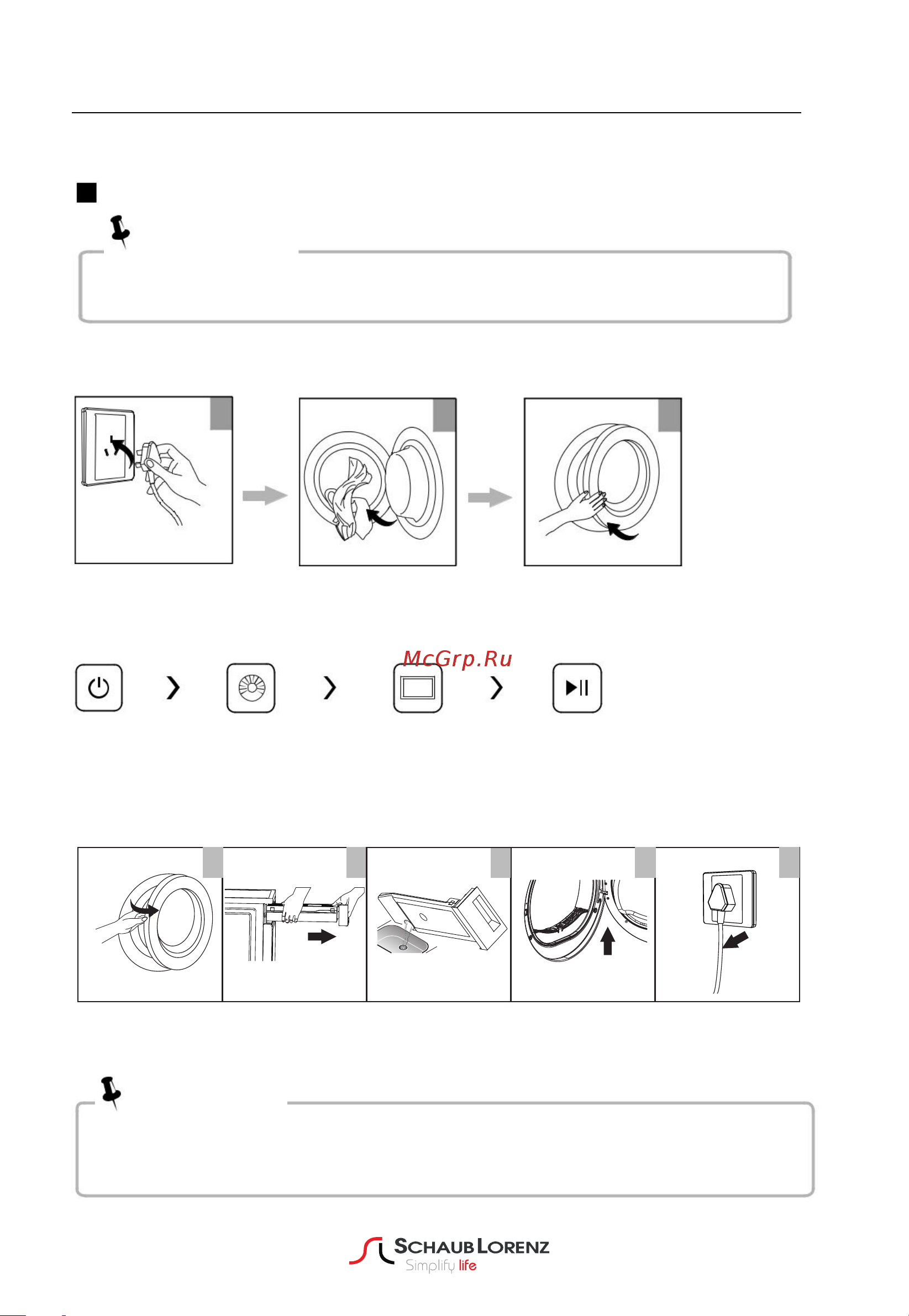 McGrp.Ru

SCHAUB LORENZ
Simplify life