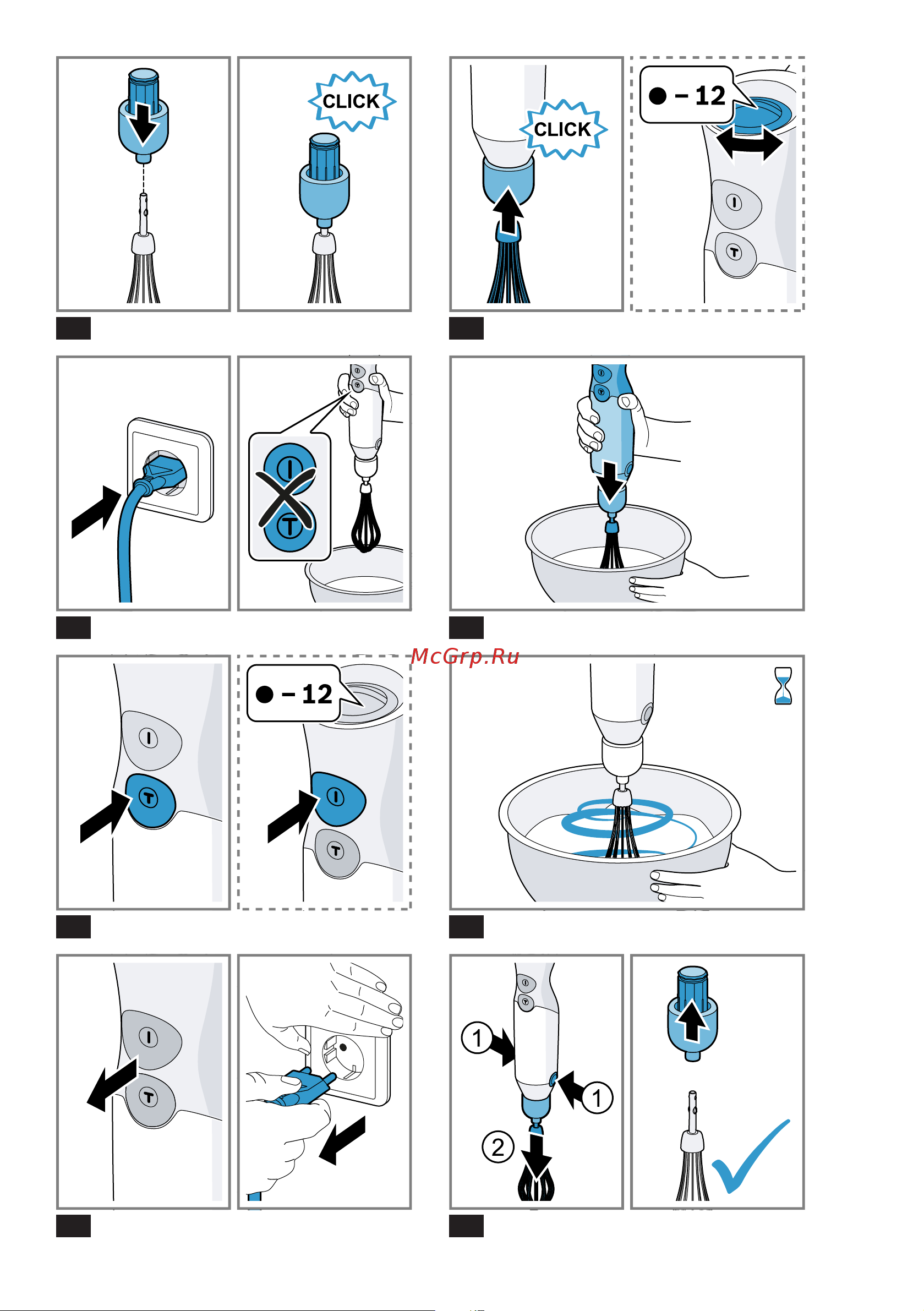 CLICK

CLICK

● – 12

I

T

I

T

McGrp.Ru

I

T

● – 12

I

T

I

T

1

1

2