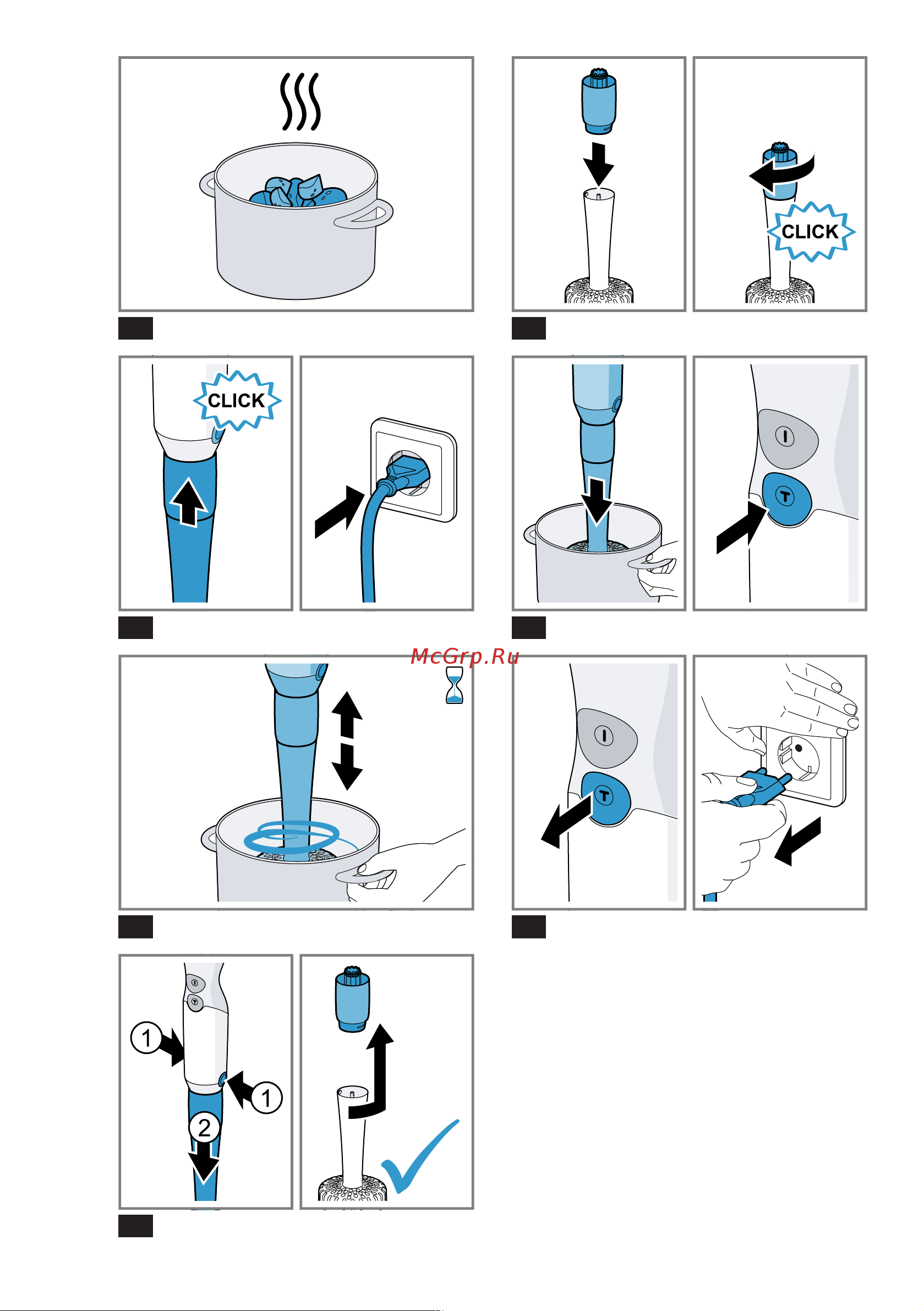 CLICK

CLICK

I

T

McGrp.Ru

I

T

1

1

2