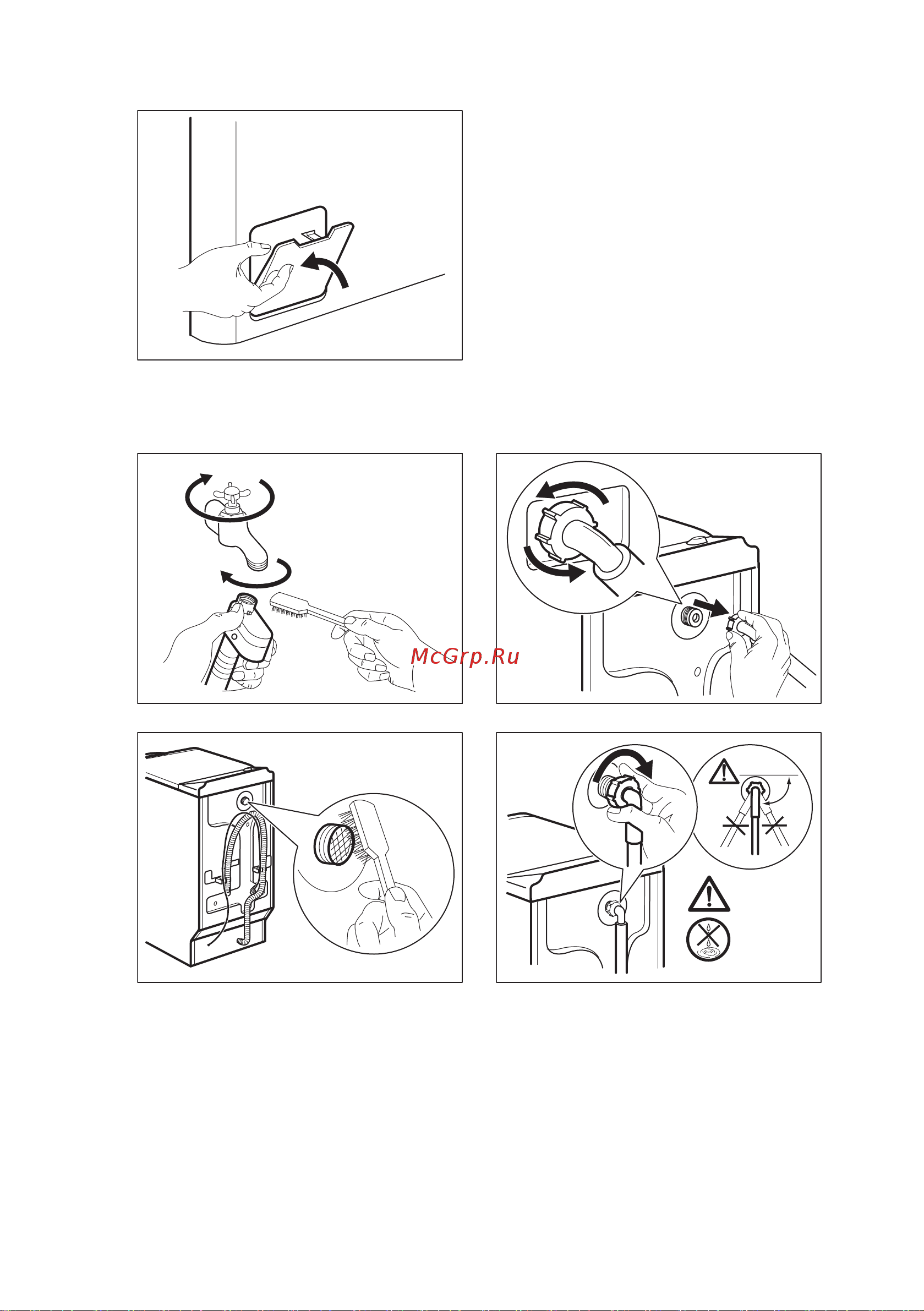 McGrp.Ru