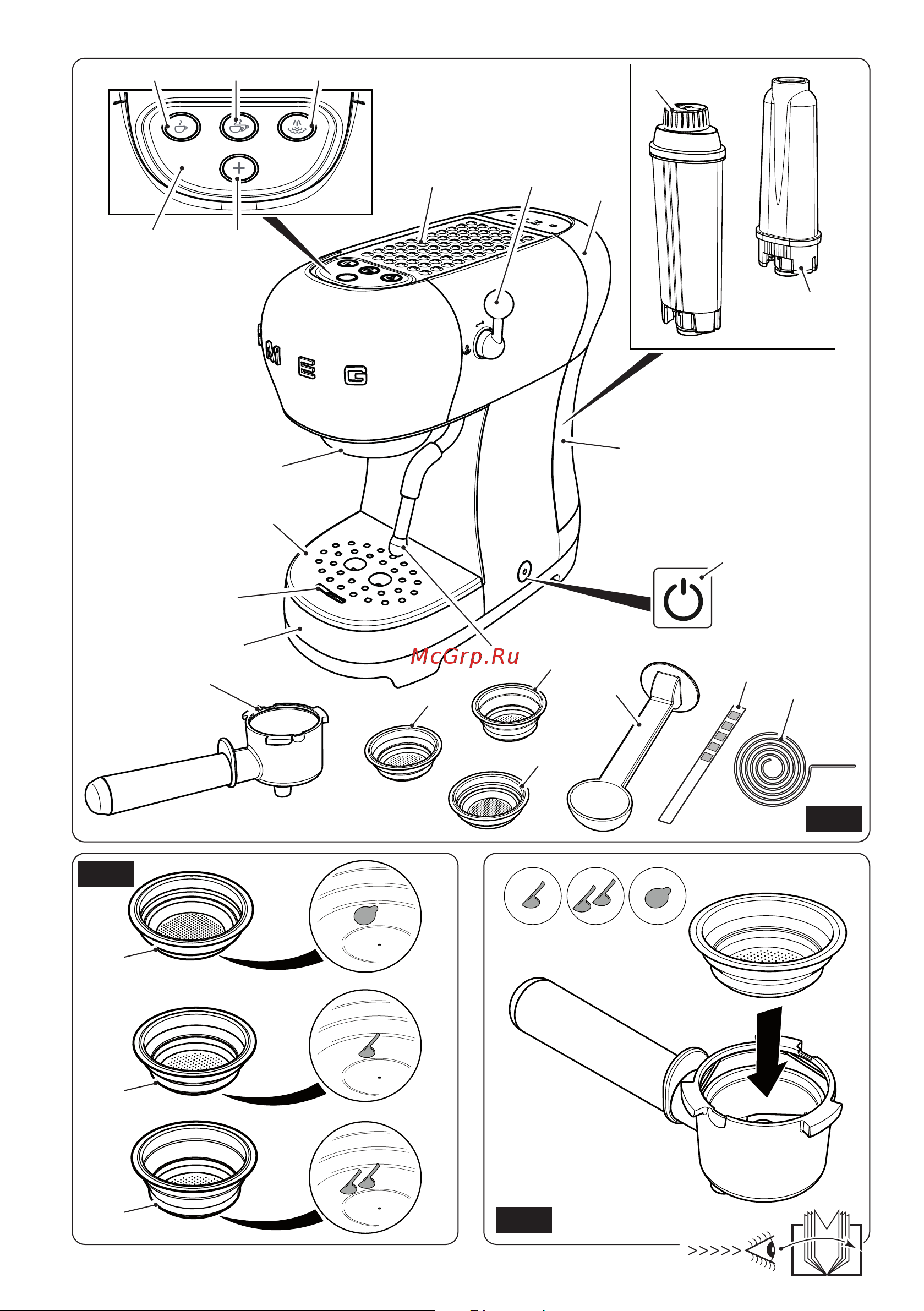 SMEG

McGrp.Ru

>>>>>