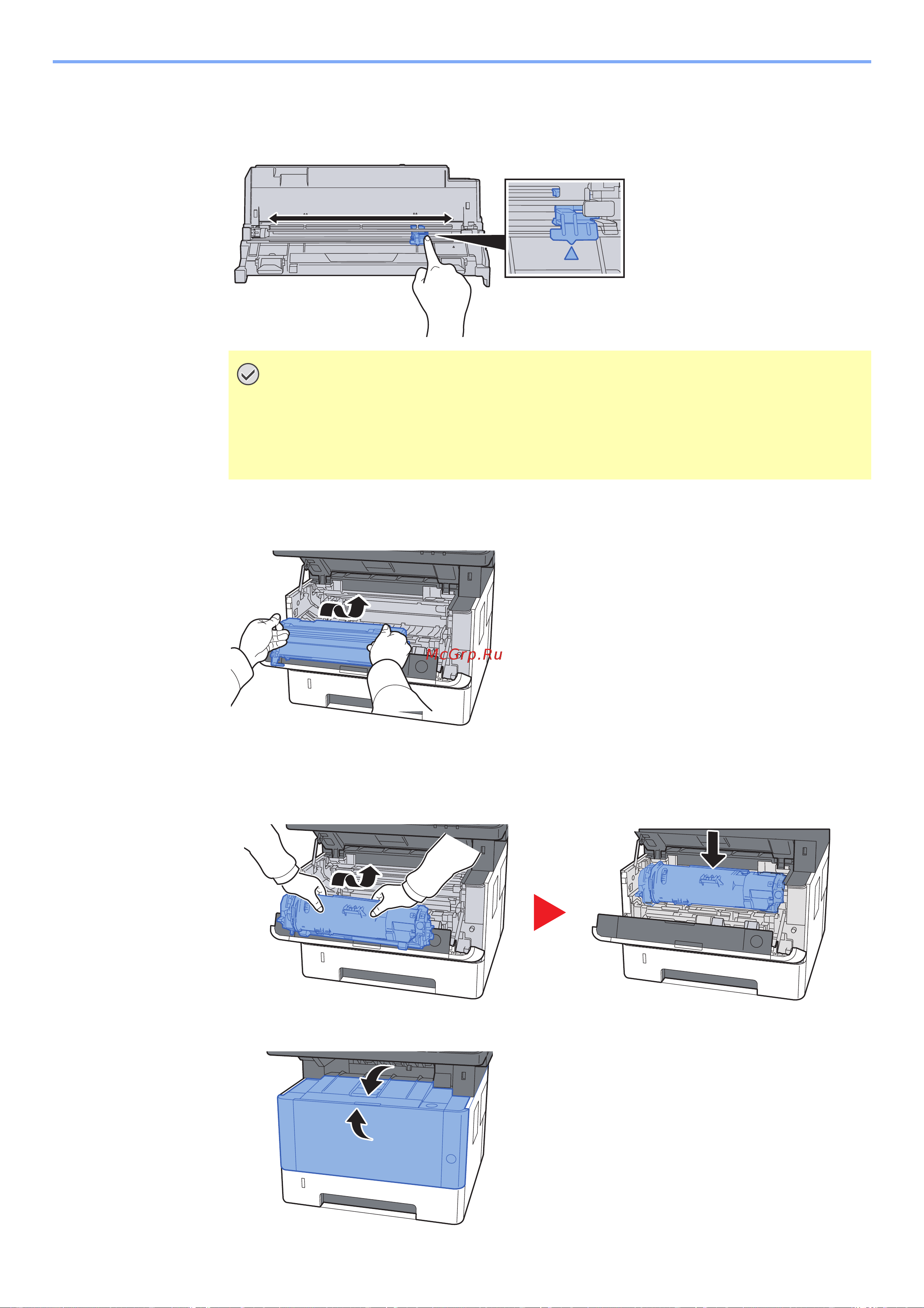 McGrp.Ru